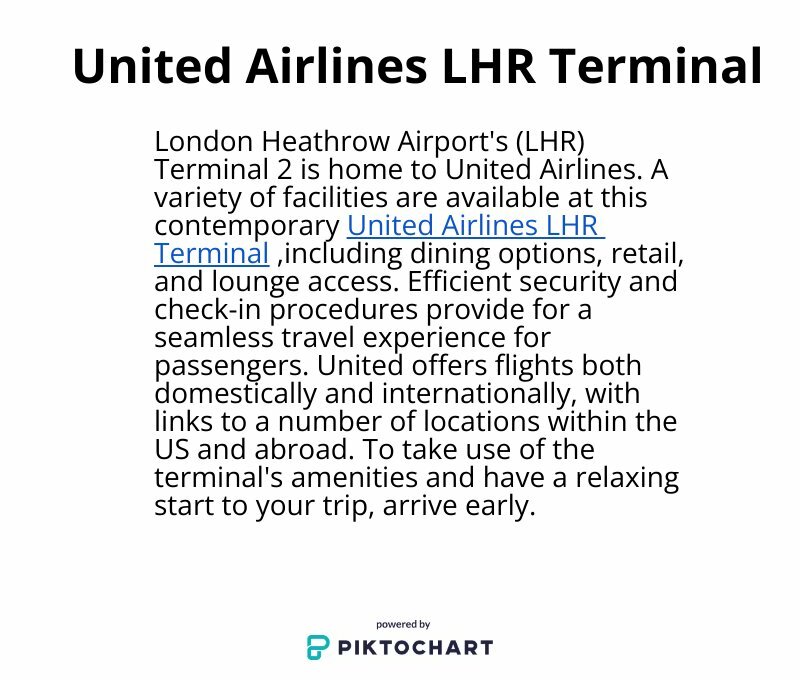 United Airlines LHR Terminal

London Heathrow Airport's (LHR) Terminal 2 is home to United Airlines. A variety of facilities are available at this contemporary United Airlines LHR Terminal ,including dining options, retail, and lounge access. Efficient security and check-in procedures provide for a seamless travel experience for passengers. United offers flights both domestically and internationally, with links to a number of locations within the US and abroad. To take use of the terminal's amenities and have a relaxing start to your trip, arrive early.

powered by
PIKTOCHART