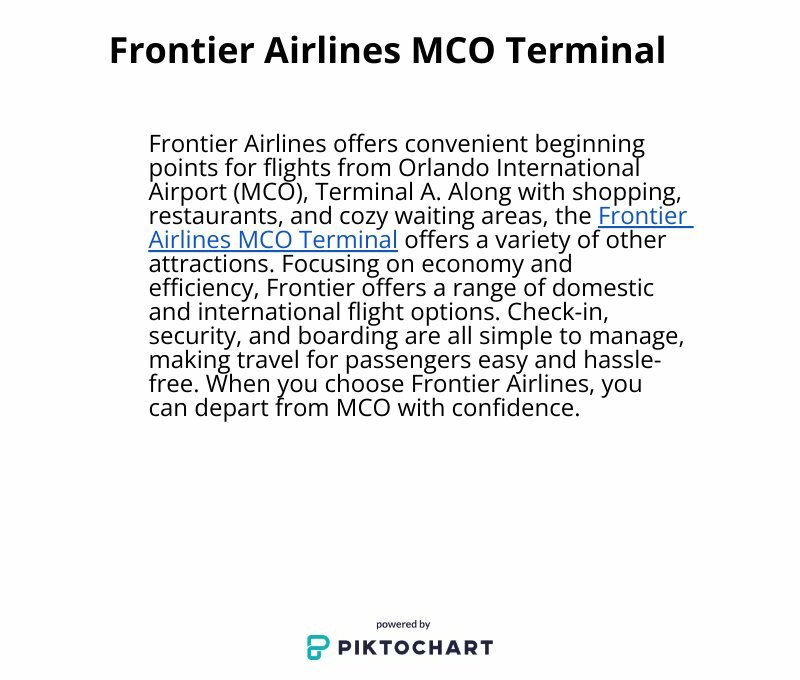 Frontier Airlines MCO Terminal

Frontier Airlines offers convenient beginning points for flights from Orlando International Airport (MCO), Terminal A. Along with shopping, restaurants, and cozy waiting areas, the Frontier Airlines MCO Terminal offers a variety of other attractions. Focusing on economy and efficiency, Frontier offers a range of domestic and international flight options. Check-in, security, and boarding are all simple to manage, making travel for passengers easy and hassle-free. When you choose Frontier Airlines, you can depart from MCO with confidence.

powered by
PIKTOCHART