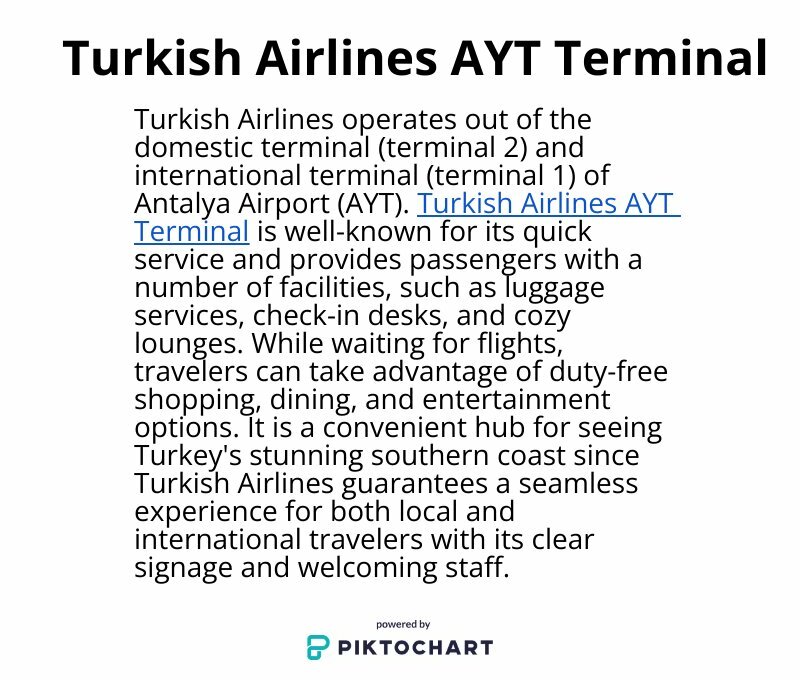 Turkish Airlines AYT Terminal

Turkish Airlines operates out of the domestic terminal (terminal 2) and international terminal (terminal 1) of Antalya Airport (AYT). Turkish Airlines AYT Terminal is well-known for its quick service and provides passengers with a number of facilities, such as luggage services, check-in desks, and cozy lounges. While waiting for flights, travelers can take advantage of duty-free shopping, dining, and entertainment options. It is a convenient hub for seeing Turkey's stunning southern coast since Turkish Airlines guarantees a seamless experience for both local and international travelers with its clear signage and welcoming staff.

powered by
PIKTOCHART