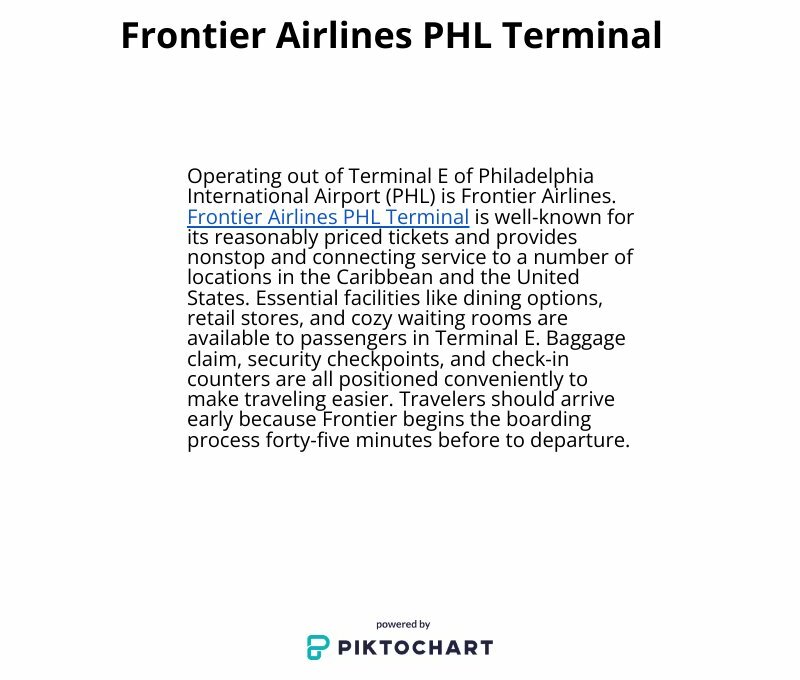 Frontier Airlines PHL Terminal

Operating out of Terminal E of Philadelphia International Airport (PHL) is Frontier Airlines. Frontier Airlines PHL Terminal is well-known for its reasonably priced tickets and provides nonstop and connecting service to a number of locations in the Caribbean and the United States. Essential facilities like dining options, retail stores, and cozy waiting rooms are available to passengers in Terminal E. Baggage claim, security checkpoints, and check-in counters are all positioned conveniently to make traveling easier. Travelers should arrive early because Frontier begins the boarding process forty-five minutes before to departure.

powered by
PIKTOCHART