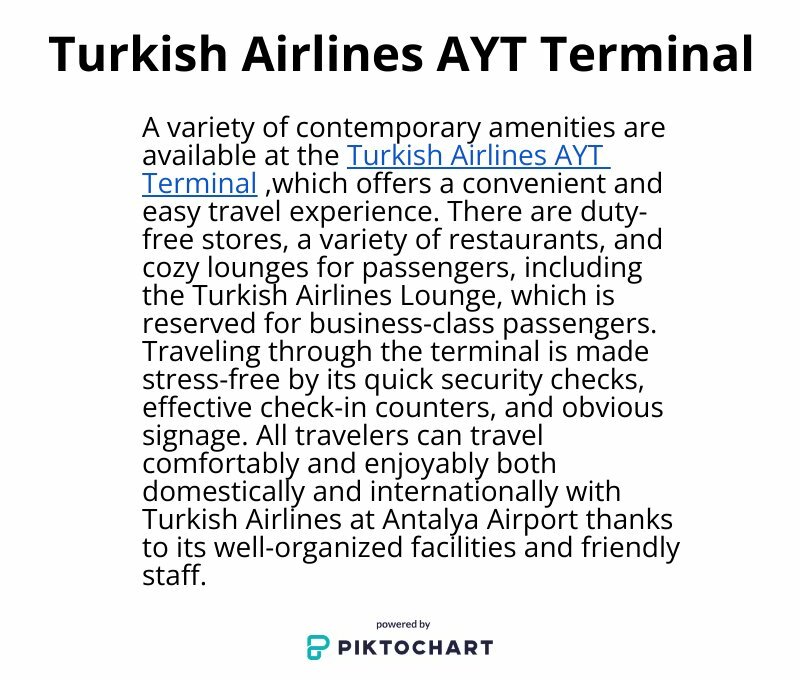 Turkish Airlines AYT Terminal

A variety of contemporary amenities are available at the Turkish Airlines AYT Terminal ,which offers a convenient and easy travel experience. There are duty-free stores, a variety of restaurants, and cozy lounges for passengers, including the Turkish Airlines Lounge, which is reserved for business-class passengers. Traveling through the terminal is made stress-free by its quick security checks, effective check-in counters, and obvious signage. All travelers can travel comfortably and enjoyably both domestically and internationally with Turkish Airlines at Antalya Airport thanks to its well-organized facilities and friendly staff.

powered by
PIKTOCHART