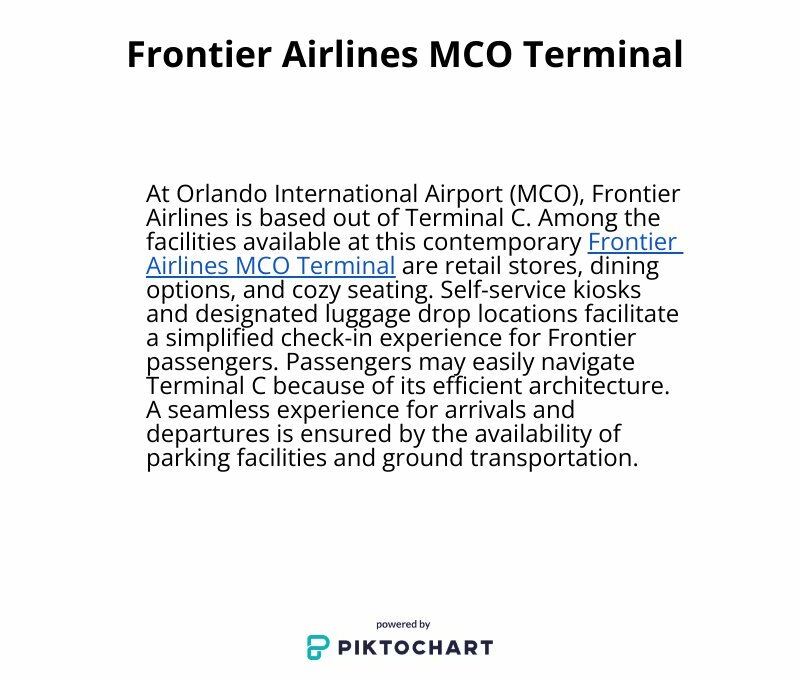 Frontier Airlines MCO Terminal

At Orlando International Airport (MCO), Frontier Airlines is based out of Terminal C. Among the facilities available at this contemporary Frontier Airlines MCO Terminal are retail stores, dining options, and cozy seating. Self-service kiosks and designated luggage drop locations facilitate a simplified check-in experience for Frontier passengers. Passengers may easily navigate Terminal C because of its efficient architecture. A seamless experience for arrivals and departures is ensured by the availability of parking facilities and ground transportation.

powered by
PIKTOCHART