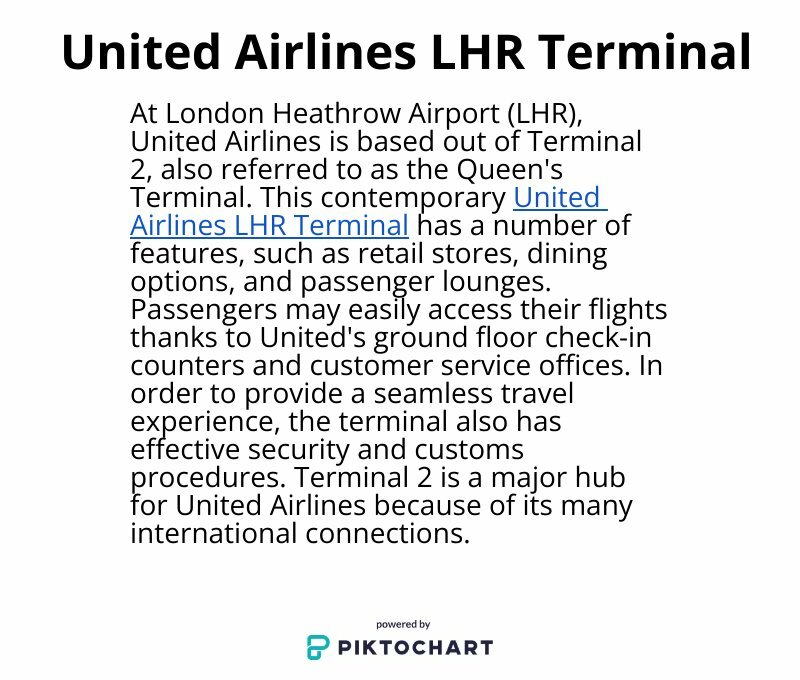 United Airlines LHR Terminal

At London Heathrow Airport (LHR), United Airlines is based out of Terminal 2, also referred to as the Queen's Terminal. This contemporary United Airlines LHR Terminal has a number of features, such as retail stores, dining options, and passenger lounges. Passengers may easily access their flights thanks to United's ground floor check-in counters and customer service offices. In order to provide a seamless travel experience, the terminal also has effective security and customs procedures. Terminal 2 is a major hub for United Airlines because of its many international connections.

powered by
PIKTOCHART