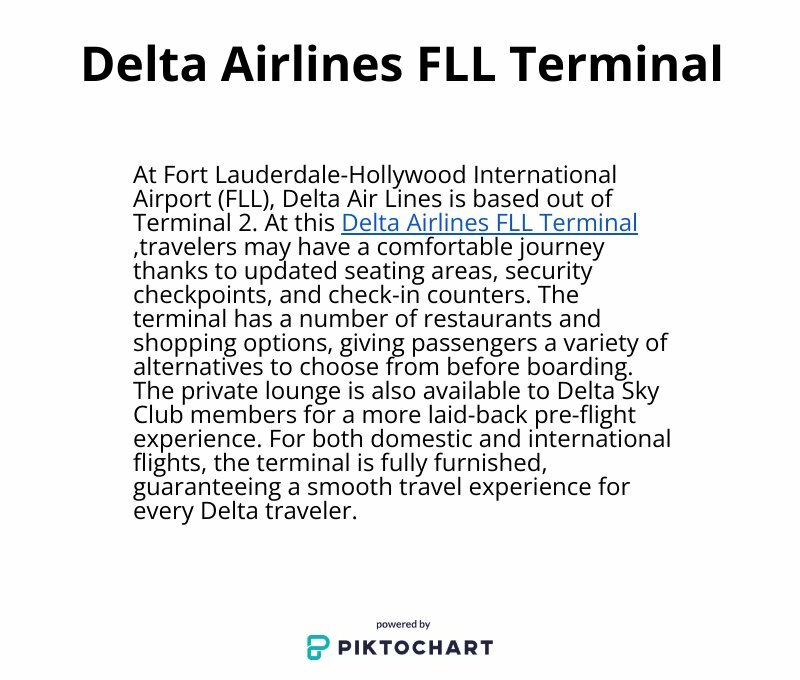 Delta Airlines FLL Terminal

At Fort Lauderdale-Hollywood International Airport (FLL), Delta Air Lines is based out of Terminal 2. At this Delta Airlines FLL Terminal ,travelers may have a comfortable journey thanks to updated seating areas, security checkpoints, and check-in counters. The terminal has a number of restaurants and shopping options, giving passengers a variety of alternatives to choose from before boarding. The private lounge is also available to Delta Sky Club members for a more laid-back pre-flight experience. For both domestic and international flights, the terminal is fully furnished, guaranteeing a smooth travel experience for every Delta traveler.

powered by
PIKTOCHART