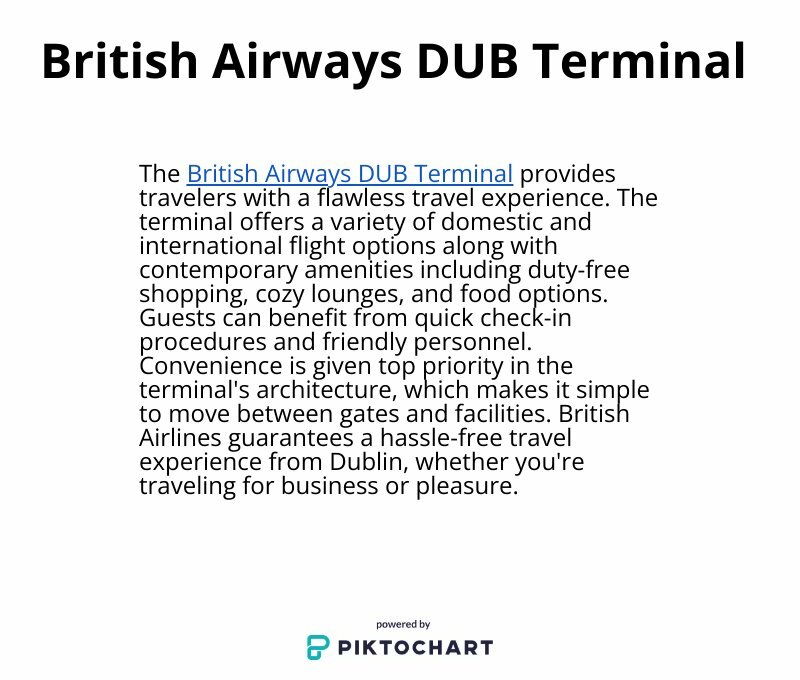 British Airways DUB Terminal

The British Airways DUB Terminal provides travelers with a flawless travel experience. The terminal offers a variety of domestic and international flight options along with contemporary amenities including duty-free shopping, cozy lounges, and food options. Guests can benefit from quick check-in procedures and friendly personnel. Convenience is given top priority in the terminal's architecture, which makes it simple to move between gates and facilities. British Airlines guarantees a hassle-free travel experience from Dublin, whether you're traveling for business or pleasure.

powered by
PIKTOCHART