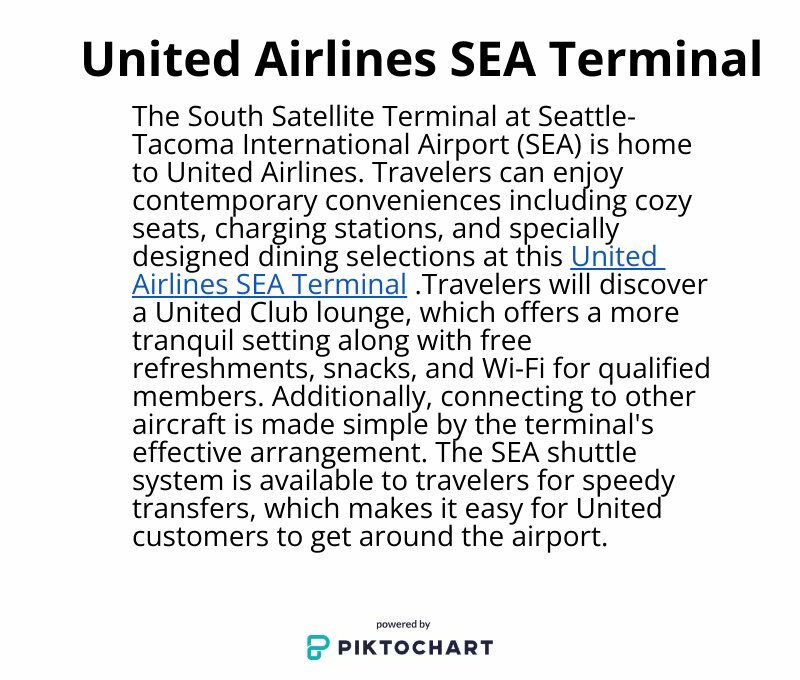 United Airlines SEA Terminal

The South Satellite Terminal at Seattle-Tacoma International Airport (SEA) is home to United Airlines. Travelers can enjoy contemporary conveniences including cozy seats, charging stations, and specially designed dining selections at this United Airlines SEA Terminal .Travelers will discover a United Club lounge, which offers a more tranquil setting along with free refreshments, snacks, and Wi-Fi for qualified members. Additionally, connecting to other aircraft is made simple by the terminal's effective arrangement. The SEA shuttle system is available to travelers for speedy transfers, which makes it easy for United customers to get around the airport.

powered by
PIKTOCHART