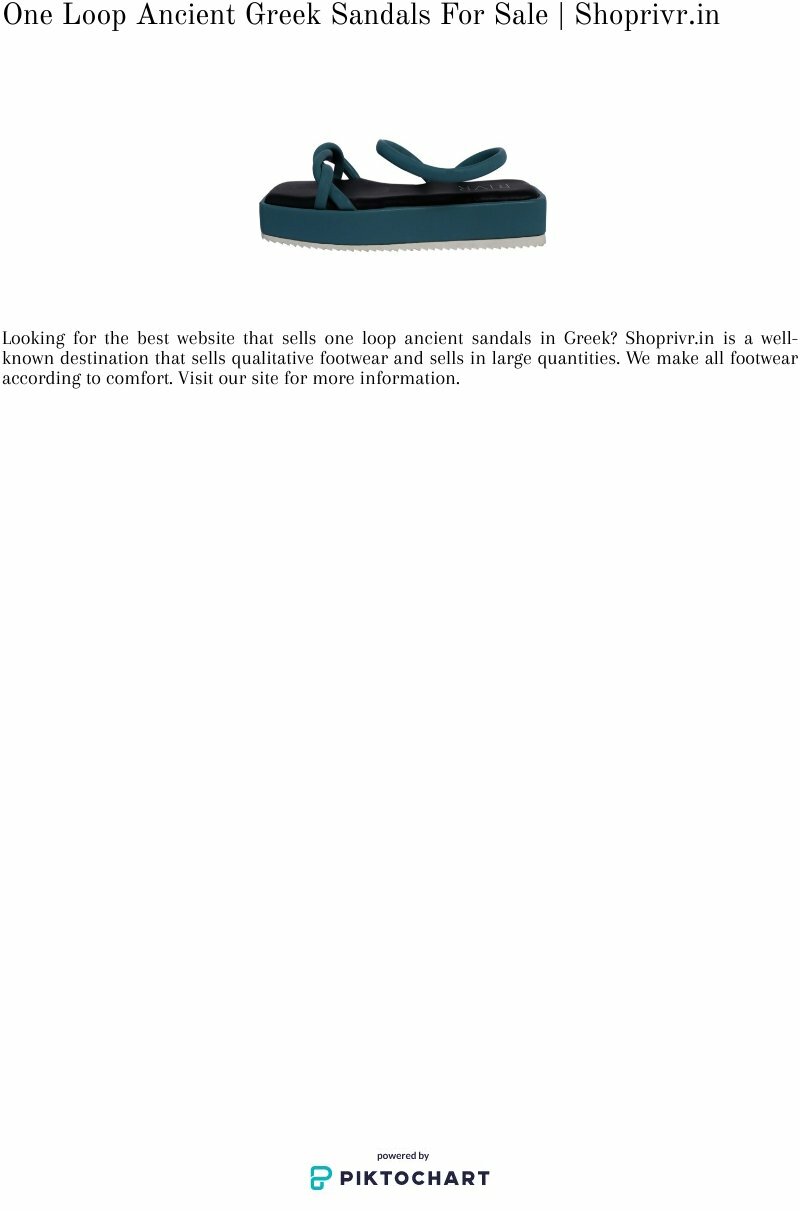 One Loop Ancient Greek Sandals For Sale | Shoprivr.in

RIVR

Looking for the best website that sells one loop ancient sandals in Greek? Shoprivr.in is a well-known destination that sells qualitative footwear and sells in large quantities. We make all footwear according to comfort. Visit our site for more information.

powered by
PIKTOCHART