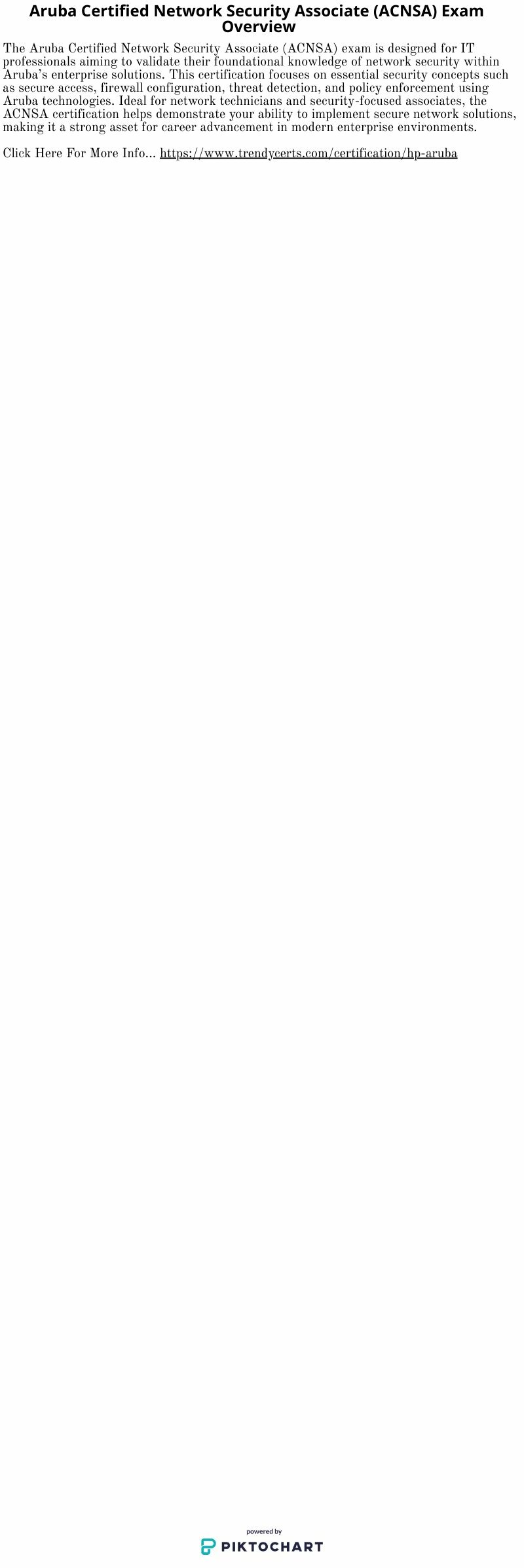 Aruba Certified Network Security Associate (ACNSA) Exam Overview

The Aruba Certified Network Security Associate (ACNSA) exam is designed for IT professionals aiming to validate their foundational knowledge of network security within Aruba's enterprise solutions. This certification focuses on essential security concepts such as secure access, firewall configuration, threat detection, and policy enforcement using Aruba technologies. Ideal for network technicians and security-focused associates, the ACNSA certification helps demonstrate your ability to implement secure network solutions, making it a strong asset for career advancement in modern enterprise environments.

Click Here For More Info... https://www.trendycerts.com/certification/hp-aruba

powered by
PIKTOCHART