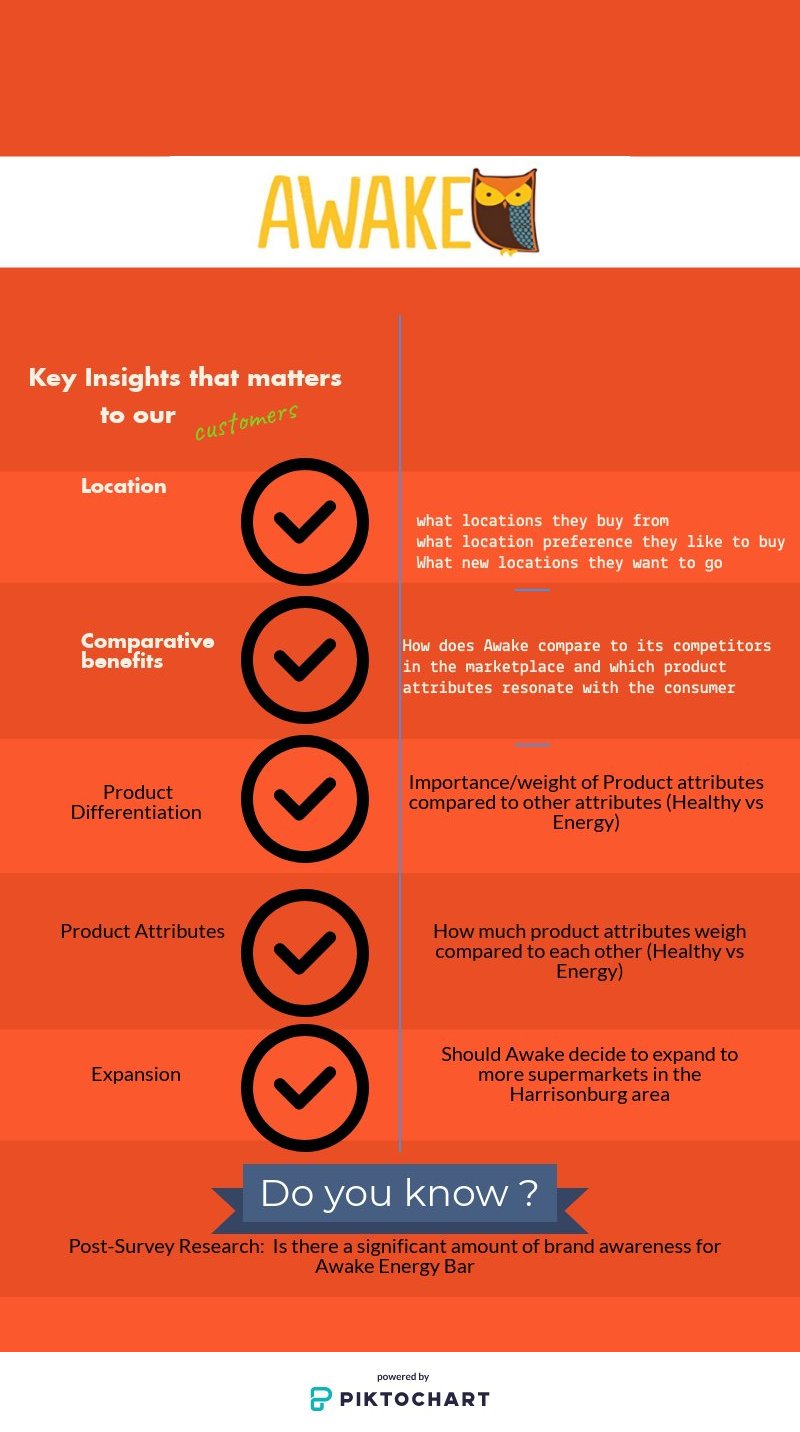 AWAKE

Key Insights that matters to our customers

Location

what locations they buy from
what location preference they like to buy
What new locations they want to go

Comparative benefits

How does Awake compare to its competitors in the marketplace and which product attributes resonate with the consumer

Product Differentiation

Importance/weight of Product attributes compared to other attributes (Healthy vs Energy)

Product Attributes

How much product attributes weigh compared to each other (Healthy vs Energy)

Expansion

Should Awake decide to expand to more supermarkets in the Harrisonburg area

Do you know ?

Post-Survey Research: Is there a significant amount of brand awareness for Awake Energy Bar

powered by
PIKTOCHART