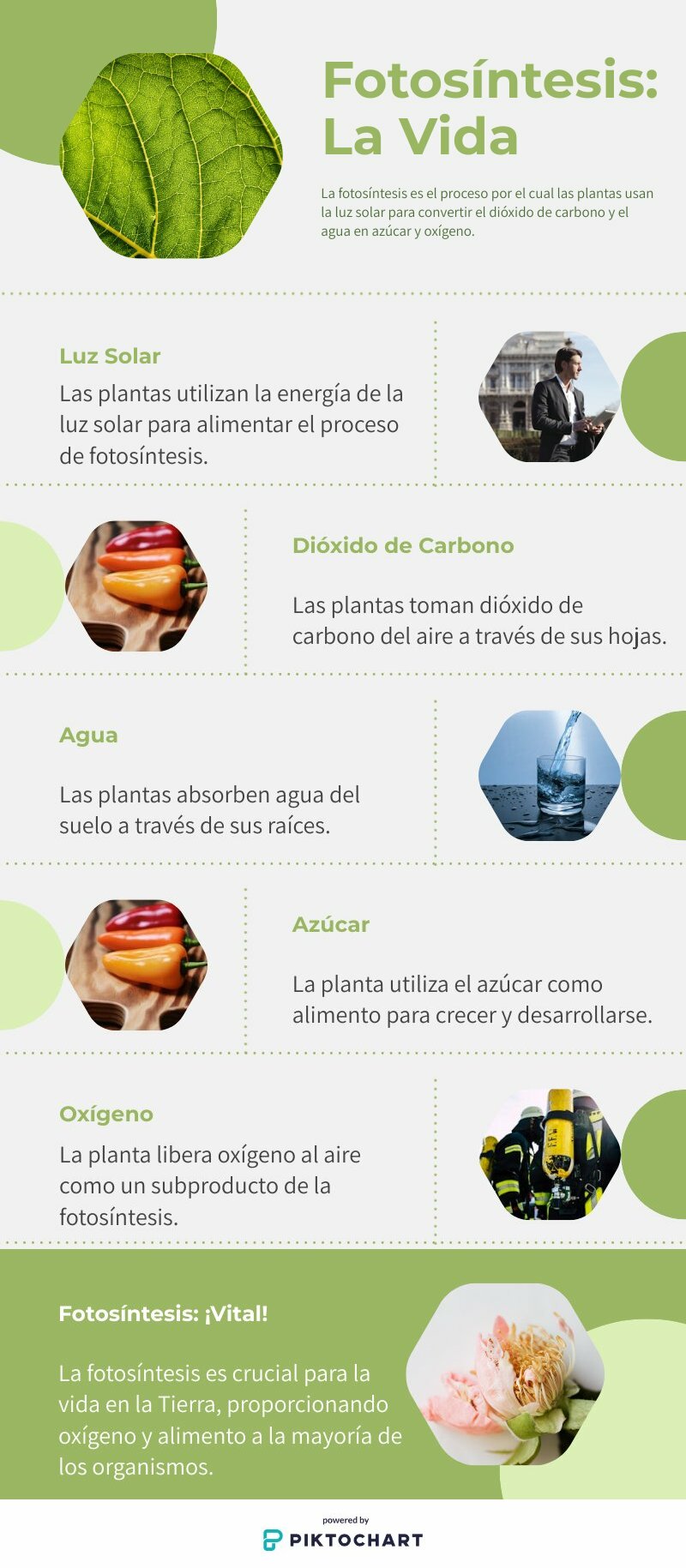 Fotosíntesis: La Vida

La fotosíntesis es el proceso por el cual las plantas usan la luz solar para convertir el dióxido de carbono y el agua en azúcar y oxígeno.

Luz Solar

Las plantas utilizan la energía de la luz solar para alimentar el proceso de fotosíntesis.

Dióxido de Carbono

Las plantas toman dióxido de carbono del aire a través de sus hojas.

Agua

Las plantas absorben agua del suelo a través de sus raíces.

Azúcar

La planta utiliza el azúcar como alimento para crecer y desarrollarse.

Oxígeno

La planta libera oxígeno al aire como un subproducto de la fotosíntesis.

Fotosíntesis: ¡Vital!

La fotosíntesis es crucial para la vida en la Tierra, proporcionando oxígeno y alimento a la mayoría de los organismos.

powered by
PIKTOCHART