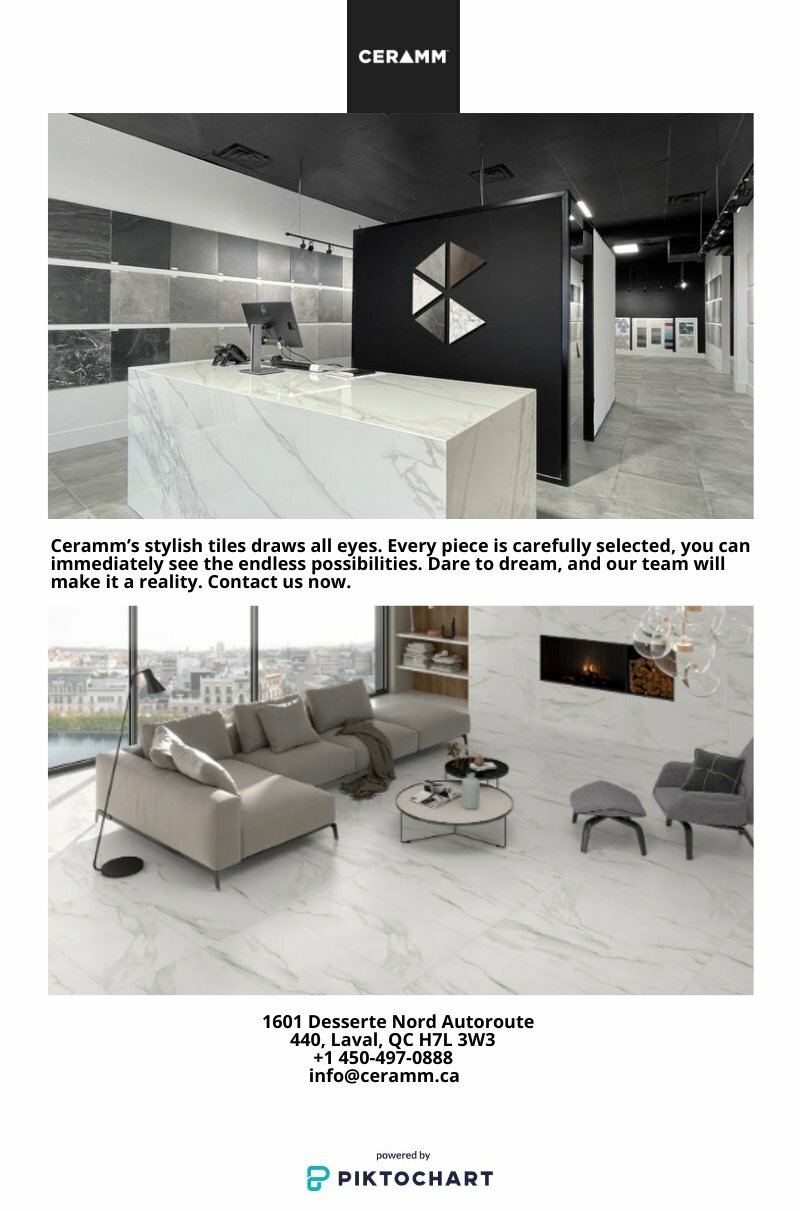 CERAMM

Ceramm's stylish tiles draws all eyes. Every piece is carefully selected, you can immediately see the endless possibilities. Dare to dream, and our team will make it a reality. Contact us now.

1601 Desserte Nord Autoroute 440, Laval, QC H7L 3W3
+1 450-497-0888
info@ceramm.ca

powered by
PIKTOCHART