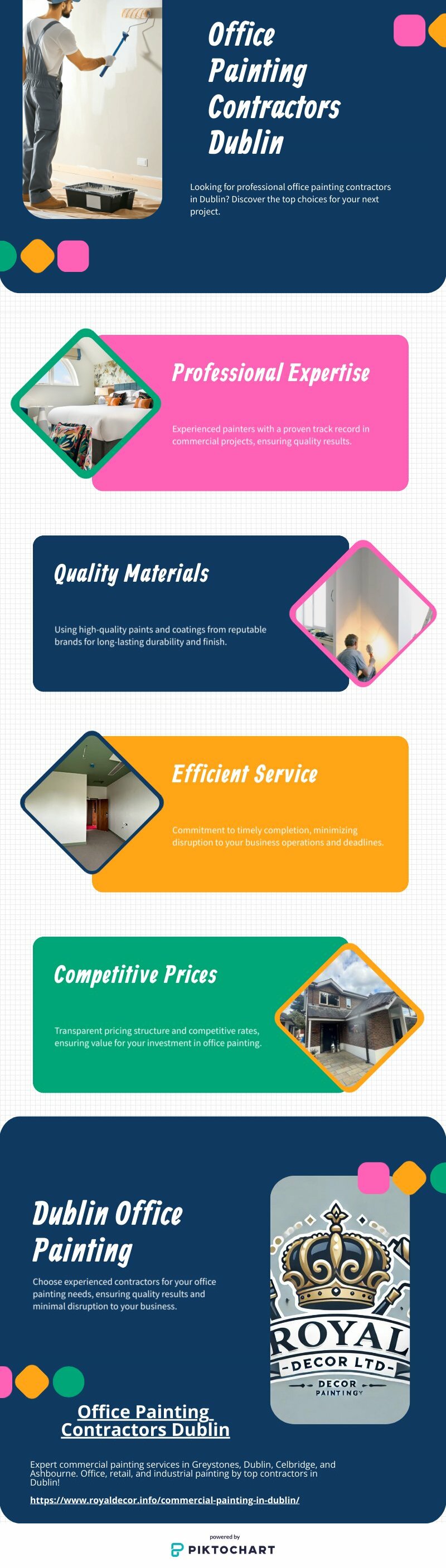 Office Painting Contractors Dublin

Looking for professional office painting contractors in Dublin? Discover the top choices for your next project.

Professional Expertise

Experienced painters with a proven track record in commercial projects, ensuring quality results.

Quality Materials

Using high-quality paints and coatings from reputable brands for long-lasting durability and finish.

Efficient Service

Commitment to timely completion, minimizing disruption to your business operations and deadlines.

Competitive Prices

Transparent pricing structure and competitive rates, ensuring value for your investment in office painting.

Dublin Office Painting

Choose experienced contractors for your office painting needs, ensuring quality results and minimal disruption to your business.

ROYAL
DECOR LTD
DECOR
PAINTINGY

Office Painting Contractors Dublin

Expert commercial painting services in Greystones, Dublin, Celbridge, and Ashbourne. Office, retail, and industrial painting by top contractors in Dublin!

https://www.royaldecor.info/commercial-painting-in-dublin/

powered by
PIKTOCHART