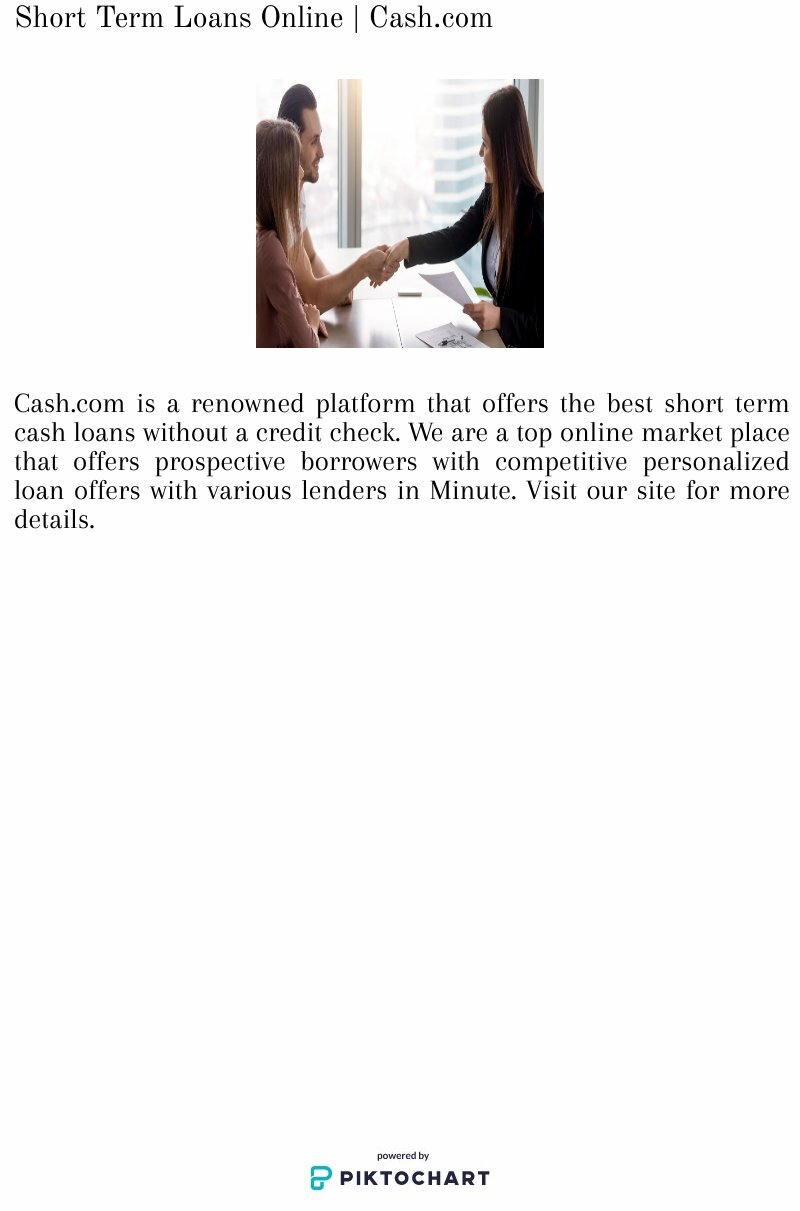 Short Term Loans Online | Cash.com

Cash.com is a renowned platform that offers the best short term cash loans without a credit check. We are a top online market place that offers prospective borrowers with competitive personalized loan offers with various lenders in Minute. Visit our site for more details.

powered by
PIKTOCHART