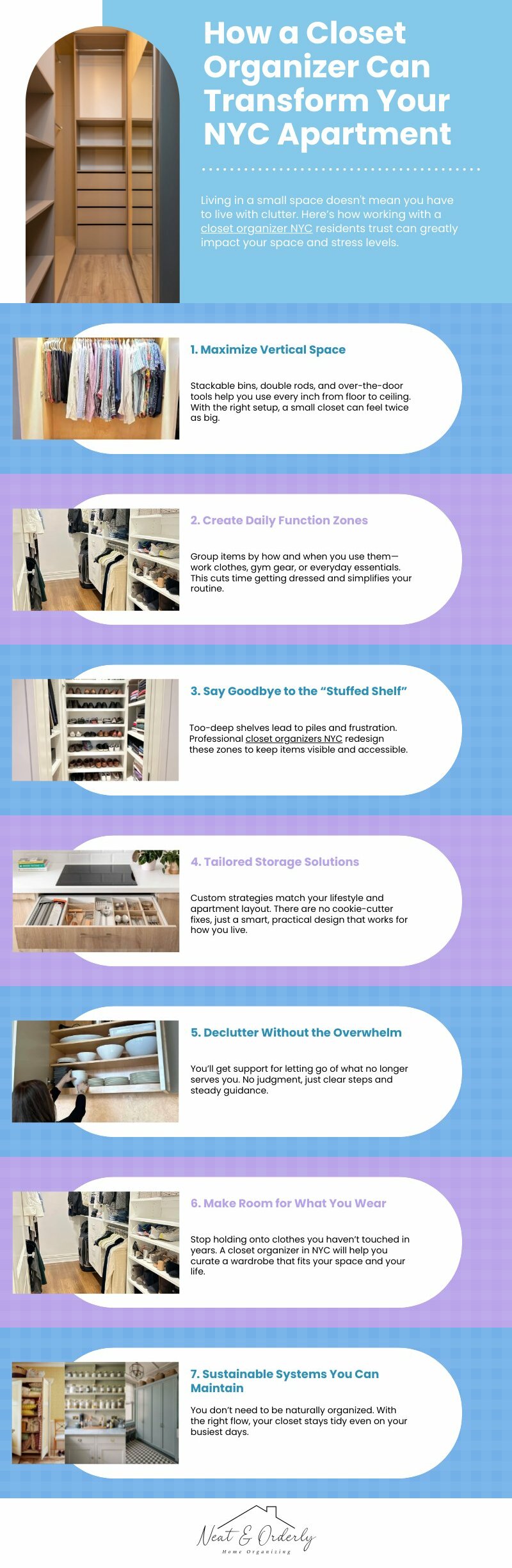 How a Closet Organizer Can Transform Your NYC Apartment

Living in a small space doesn't mean you have to live with clutter. Here's how working with a closet organizer NYC residents trust can greatly impact your space and stress levels.

1. Maximize Vertical Space

Stackable bins, double rods, and over-the-door tools help you use every inch from floor to ceiling. With the right setup, a small closet can feel twice as big.

2. Create Daily Function Zones

Group items by how and when you use them—work clothes, gym gear, or everyday essentials. This cuts time getting dressed and simplifies your routine.

3. Say Goodbye to the "Stuffed Shelf"

Too-deep shelves lead to piles and frustration. Professional closet organizers NYC redesign these zones to keep items visible and accessible.

4. Tailored Storage Solutions

Custom strategies match your lifestyle and apartment layout. There are no cookie-cutter fixes, just a smart, practical design that works for how you live.

5. Declutter Without the Overwhelm

You'll get support for letting go of what no longer serves you. No judgment, just clear steps and steady guidance.

6. Make Room for What You Wear

Stop holding onto clothes you haven't touched in years. A closet organizer in NYC will help you curate a wardrobe that fits your space and your life.

7. Sustainable Systems You Can Maintain

You don't need to be naturally organized. With the right flow, your closet stays tidy even on your busiest days.

Neat & Orderly
Home Organizing