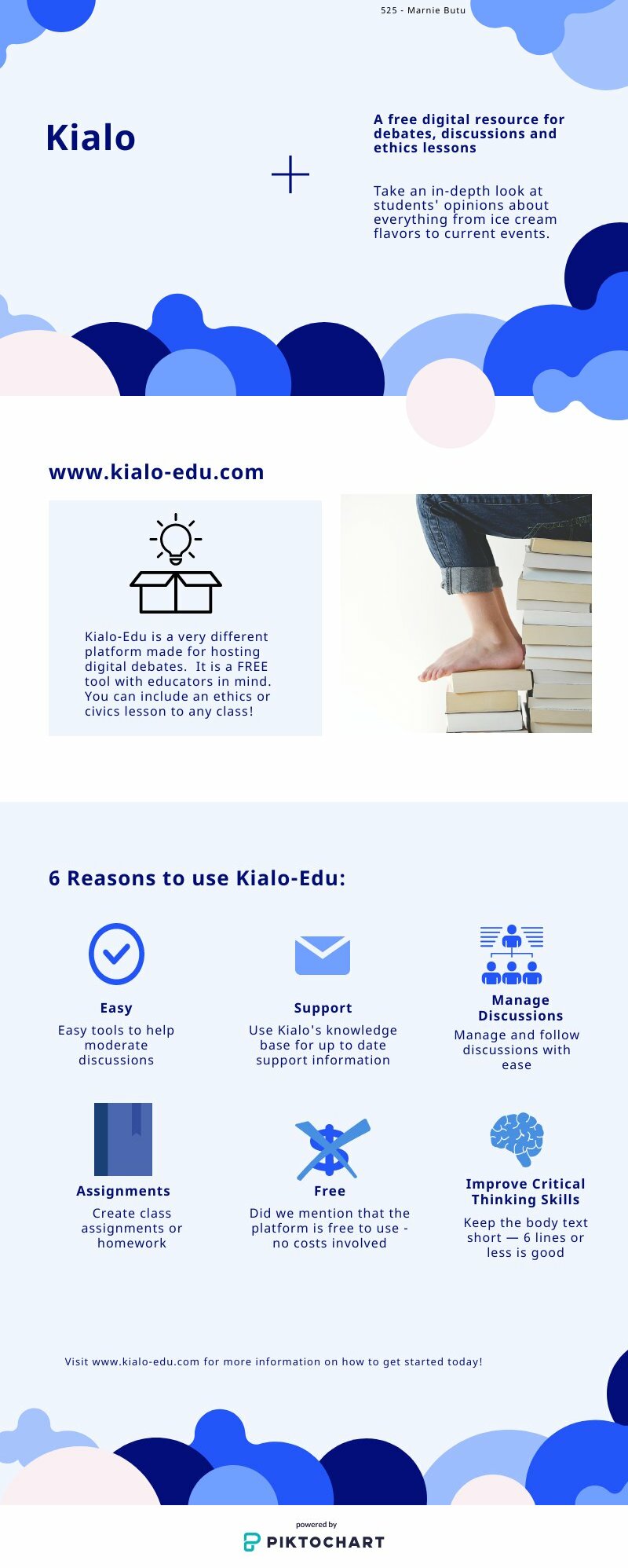 525 - Marnie Butu

Kialo

A free digital resource for debates, discussions and ethics lessons

Take an in-depth look at students' opinions about everything from ice cream flavors to current events.

www.kialo-edu.com

Kialo-Edu is a very different platform made for hosting digital debates. It is a FREE tool with educators in mind. You can include an ethics or civics lesson to any class!

6 Reasons to use Kialo-Edu:

Easy
Easy tools to help moderate discussions

Support
Use Kialo's knowledge base for up to date support information

Manage Discussions
Manage and follow discussions with ease

Assignments
Create class assignments or homework

Free
Did we mention that the platform is free to use - no costs involved

Improve Critical Thinking Skills
Keep the body text short — 6 lines or less is good

Visit www.kialo-edu.com for more information on how to get started today!

powered by
PIKTOCHART