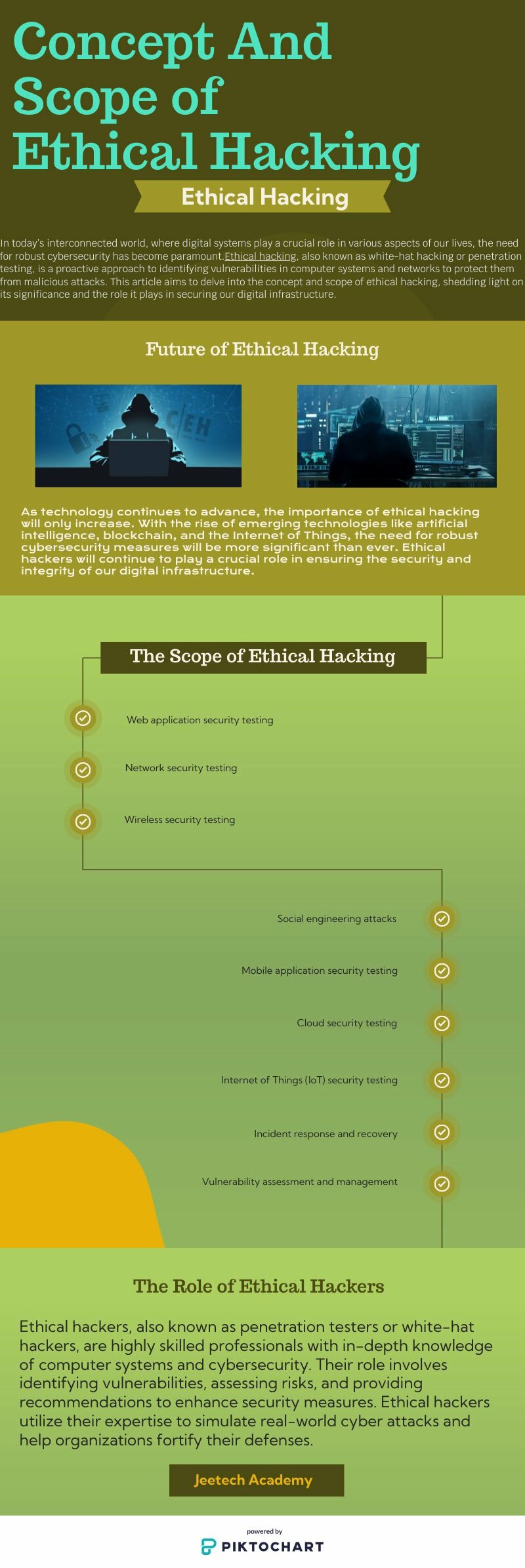 Concept And Scope of Ethical Hacking

Ethical Hacking

In today's interconnected world, where digital systems play a crucial role in various aspects of our lives, the need for robust cybersecurity has become paramount.Ethical hacking, also known as white-hat hacking or penetration testing, is a proactive approach to identifying vulnerabilities in computer systems and networks to protect them from malicious attacks. This article aims to delve into the concept and scope of ethical hacking, shedding light on its significance and the role it plays in securing our digital infrastructure.

Future of Ethical Hacking

C|EH

As technology continues to advance, the importance of ethical hacking will only increase. With the rise of emerging technologies like artificial intelligence, blockchain, and the Internet of Things, the need for robust cybersecurity measures will be more significant than ever. Ethical hackers will continue to play a crucial role in ensuring the security and integrity of our digital infrastructure.

The Scope of Ethical Hacking

Web application security testing

Network security testing

Wireless security testing

Social engineering attacks

Mobile application security testing

Cloud security testing

Internet of Things (IoT) security testing

Incident response and recovery

Vulnerability assessment and management

The Role of Ethical Hackers

Ethical hackers, also known as penetration testers or white-hat hackers, are highly skilled professionals with in-depth knowledge of computer systems and cybersecurity. Their role involves identifying vulnerabilities, assessing risks, and providing recommendations to enhance security measures. Ethical hackers utilize their expertise to simulate real-world cyber attacks and help organizations fortify their defenses.

Jeetech Academy

powered by
PIKTOCHART