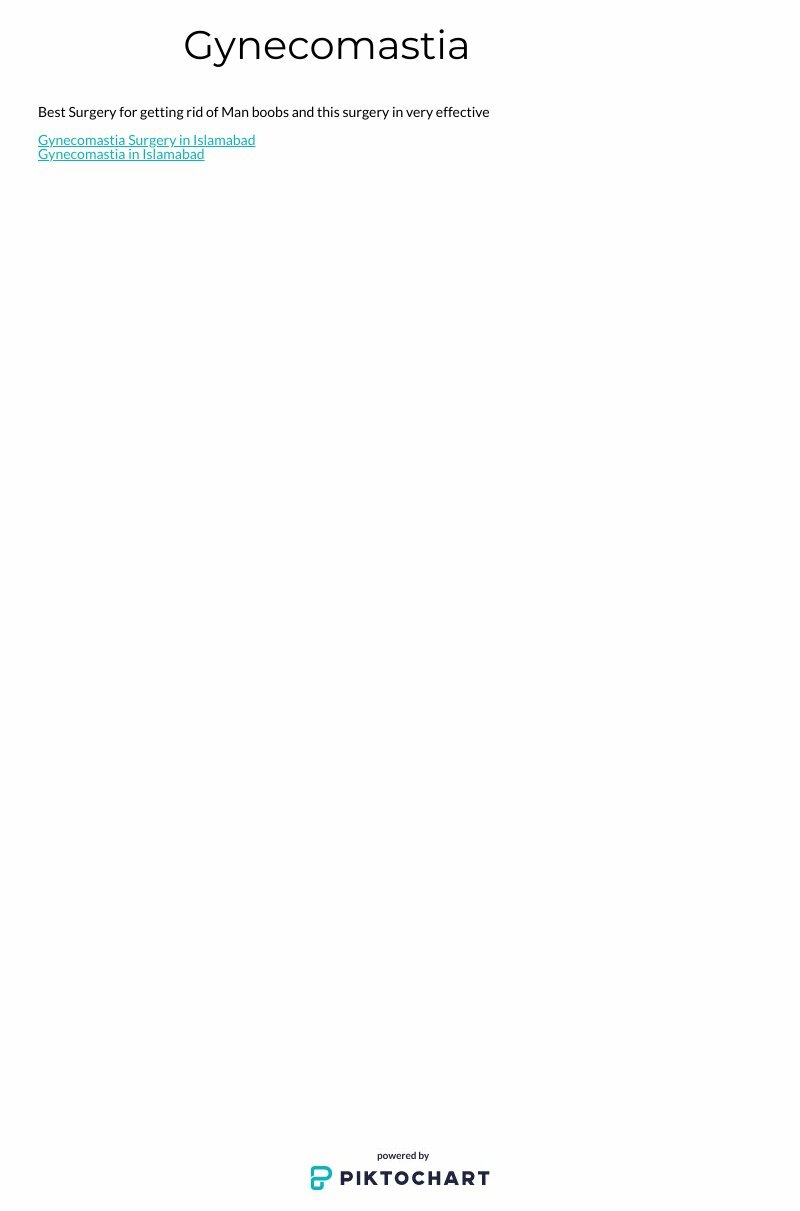 Gynecomastia

Best Surgery for getting rid of Man boobs and this surgery in very effective

Gynecomastia Surgery in Islamabad
Gynecomastia in Islamabad

powered by
PIKTOCHART