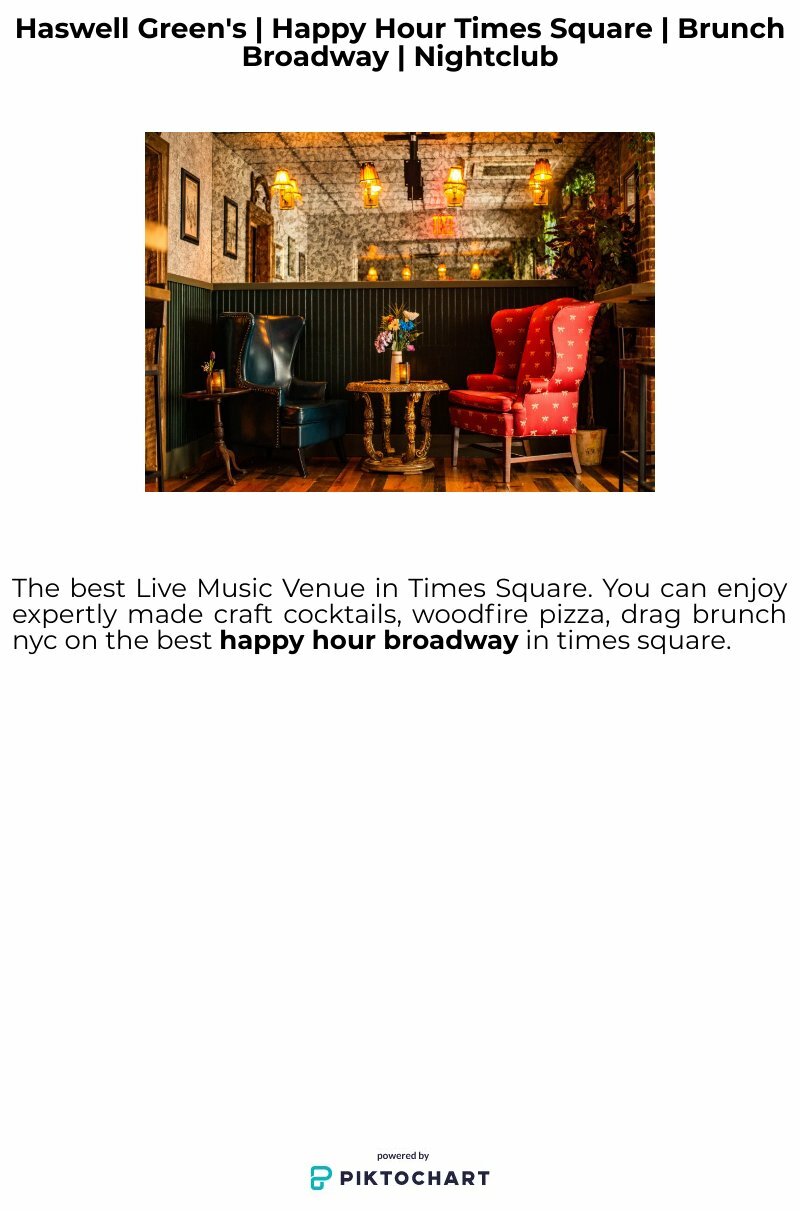 Haswell Green's | Happy Hour Times Square | Brunch Broadway | Nightclub

The best Live Music Venue in Times Square. You can enjoy expertly made craft cocktails, woodfire pizza, drag brunch nyc on the best happy hour broadway in times square.

powered by
PIKTOCHART