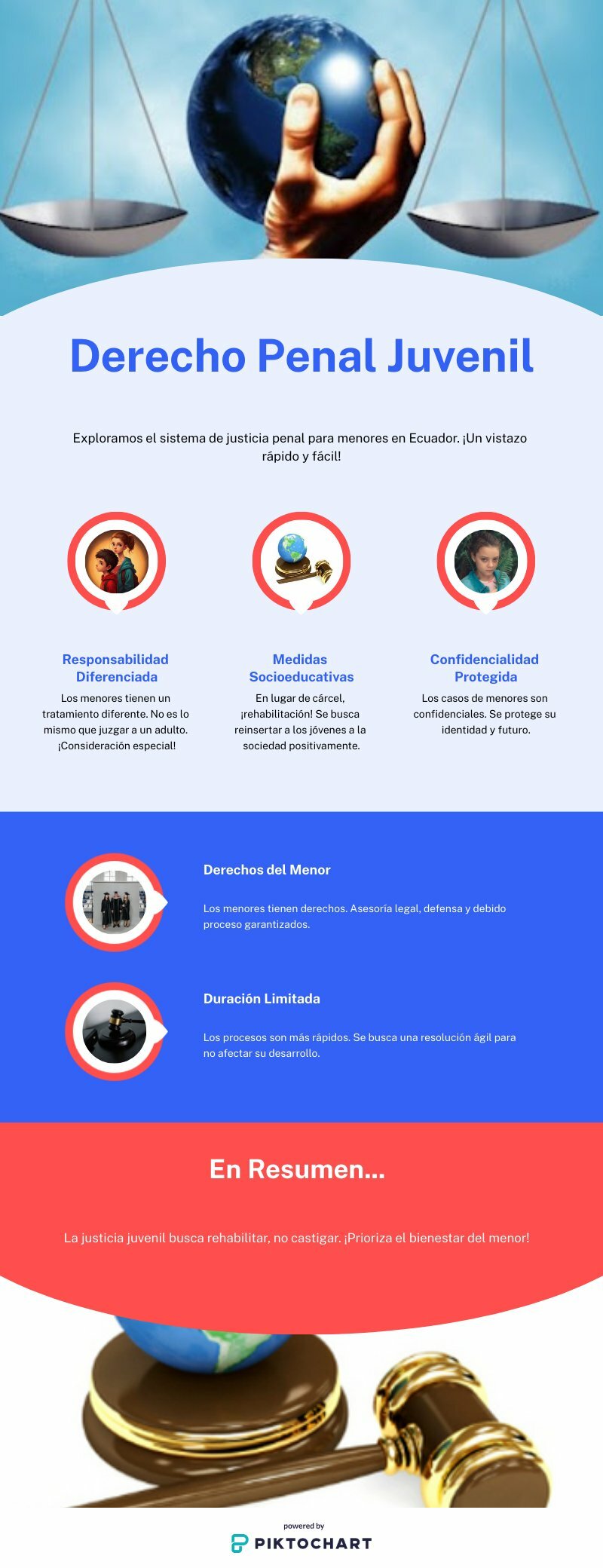 Derecho Penal Juvenil

Exploramos el sistema de justicia penal para menores en Ecuador. ¡Un vistazo rápido y fácil!

Responsabilidad Diferenciada

Los menores tienen un tratamiento diferente. No es lo mismo que juzgar a un adulto. ¡Consideración especial!

Medidas Socioeducativas

En lugar de cárcel, ¡rehabilitación! Se busca reinsertar a los jóvenes a la sociedad positivamente.

Confidencialidad Protegida

Los casos de menores son confidenciales. Se protege su identidad y futuro.

Derechos del Menor

Los menores tienen derechos. Asesoría legal, defensa y debido proceso garantizados.

Duración Limitada

Los procesos son más rápidos. Se busca una resolución ágil para no afectar su desarrollo.

En Resumen...

La justicia juvenil busca rehabilitar, no castigar. ¡Prioriza el bienestar del menor!

powered by
PIKTOCHART