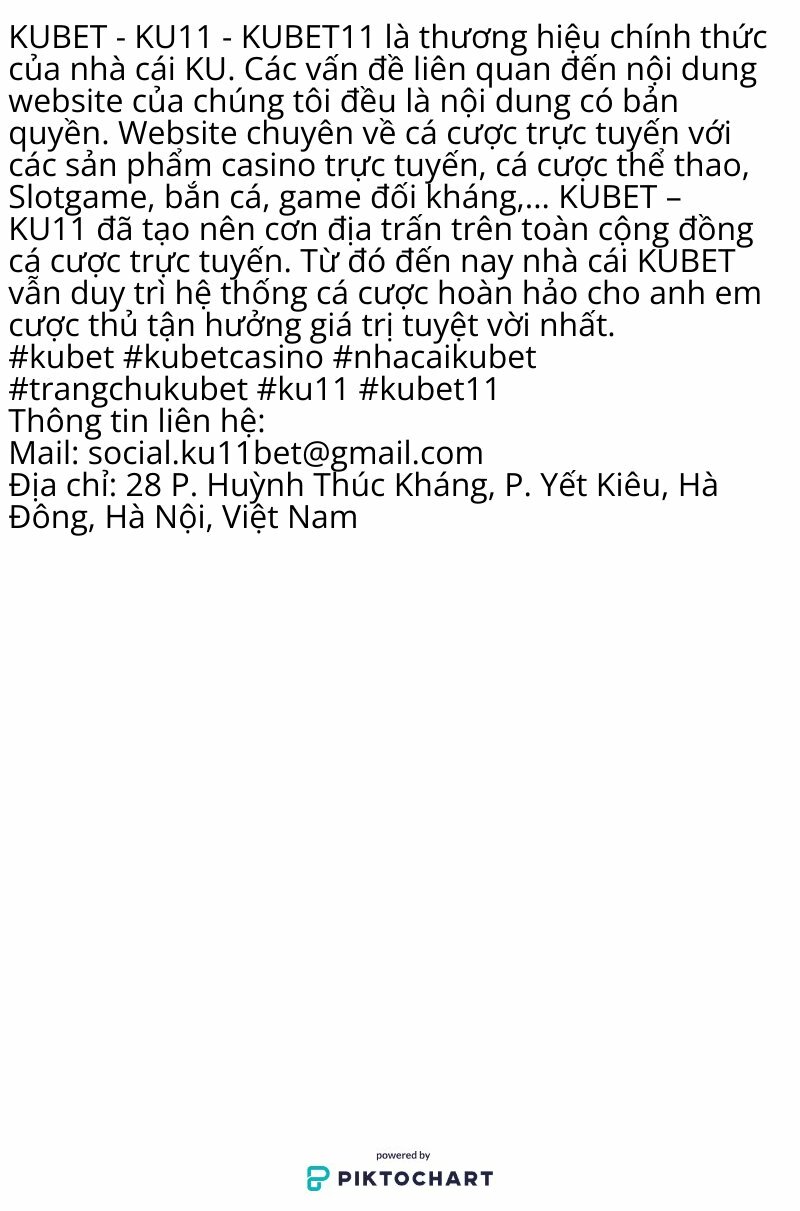 KUBET - KU11 - KUBET11 là thương hiệu chính thức của nhà cái KU. Các vấn đề liên quan đến nội dung website của chúng tôi đều là nội dung có bản quyền. Website chuyên về cá cược trực tuyến với các sản phẩm casino trực tuyến, cá cược thể thao, Slotgame, bắn cá, game đối kháng,... KUBET – KU11 đã tạo nên cơn địa trấn trên toàn cộng đồng cá cược trực tuyến. Từ đó đến nay nhà cái KUBET vẫn duy trì hệ thống cá cược hoàn hảo cho anh em cược thủ tận hưởng giá trị tuyệt vời nhất.
#kubet #kubetcasino #nhacaikubet #trangchukubet #ku11 #kubet11
Thông tin liên hệ:
Mail: social.ku11bet@gmail.com
Địa chỉ: 28 P. Huỳnh Thúc Kháng, P. Yết Kiêu, Hà Đông, Hà Nội, Việt Nam

powered by
PIKTOCHART