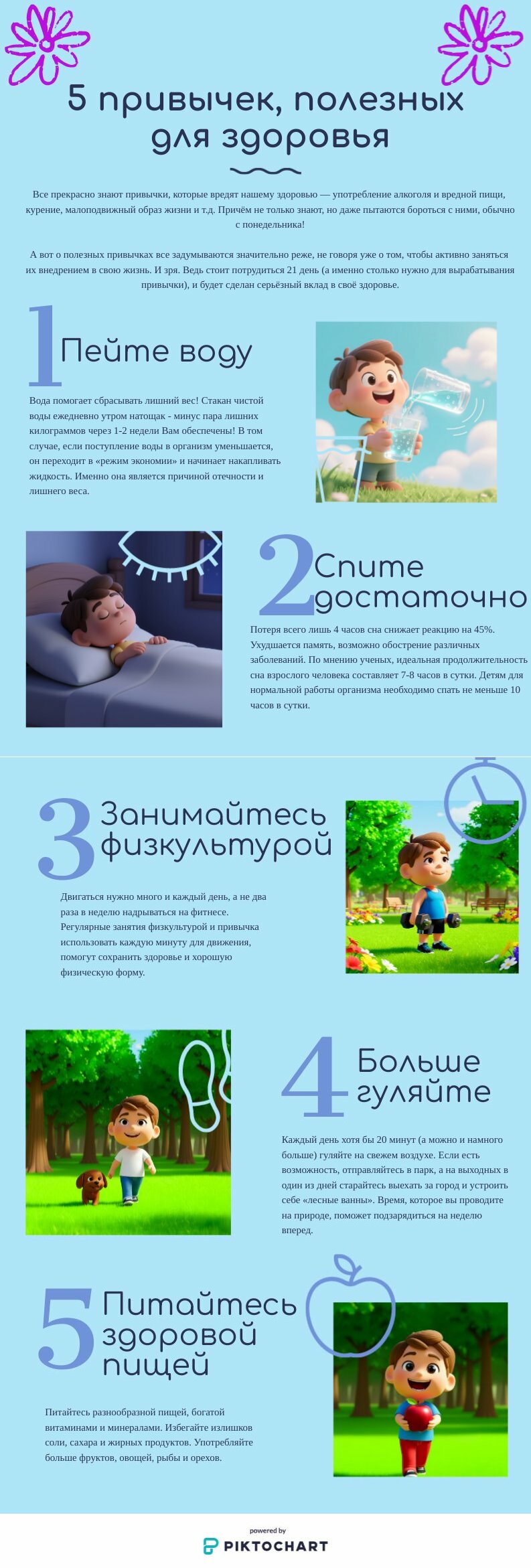 5 привычек, полезных для здоровья

Все прекрасно знают привычки, которые вредят нашему здоровью — употребление алкоголя и вредной пищи, курение, малоподвижный образ жизни и т.д. Причём не только знают, но даже пытаются бороться с ними, обычно с понедельника!

А вот о полезных привычках все задумываются значительно реже, не говоря уже о том, чтобы активно заняться их внедрением в свою жизнь. И зря. Ведь стоит потрудиться 21 день (а именно столько нужно для вырабатывания привычки), и будет сделан серьёзный вклад в своё здоровье.

1 Пейте воду

Вода помогает сбрасывать лишний вес! Стакан чистой воды ежедневно утром натощак - минус пара лишних килограммов через 1-2 недели Вам обеспечены! В том случае, если поступление воды в организм уменьшается, он переходит в «режим экономии» и начинает накапливать жидкость. Именно она является причиной отечности и лишнего веса.

2 Спите достаточно

Потеря всего лишь 4 часов сна снижает реакцию на 45%. Ухудшается память, возможно обострение различных заболеваний. По мнению ученых, идеальная продолжительность сна взрослого человека составляет 7-8 часов в сутки. Детям для нормальной работы организма необходимо спать не меньше 10 часов в сутки.

3 Занимайтесь физкультурой

Двигаться нужно много и каждый день, а не два раза в неделю надрываться на фитнесе. Регулярные занятия физкультурой и привычка использовать каждую минуту для движения, помогут сохранить здоровье и хорошую физическую форму.

4 Больше гуляйте

Каждый день хотя бы 20 минут (а можно и намного больше) гуляйте на свежем воздухе. Если есть возможность, отправляйтесь в парк, а на выходных в один из дней старайтесь выехать за город и устроить себе «лесные ванны». Время, которое вы проводите на природе, поможет подзарядиться на неделю вперед.

5 Питайтесь здоровой пищей

Питайтесь разнообразной пищей, богатой витаминами и минералами. Избегайте излишков соли, сахара и жирных продуктов. Употребляйте больше фруктов, овощей, рыбы и орехов.

powered by
PIKTOCHART