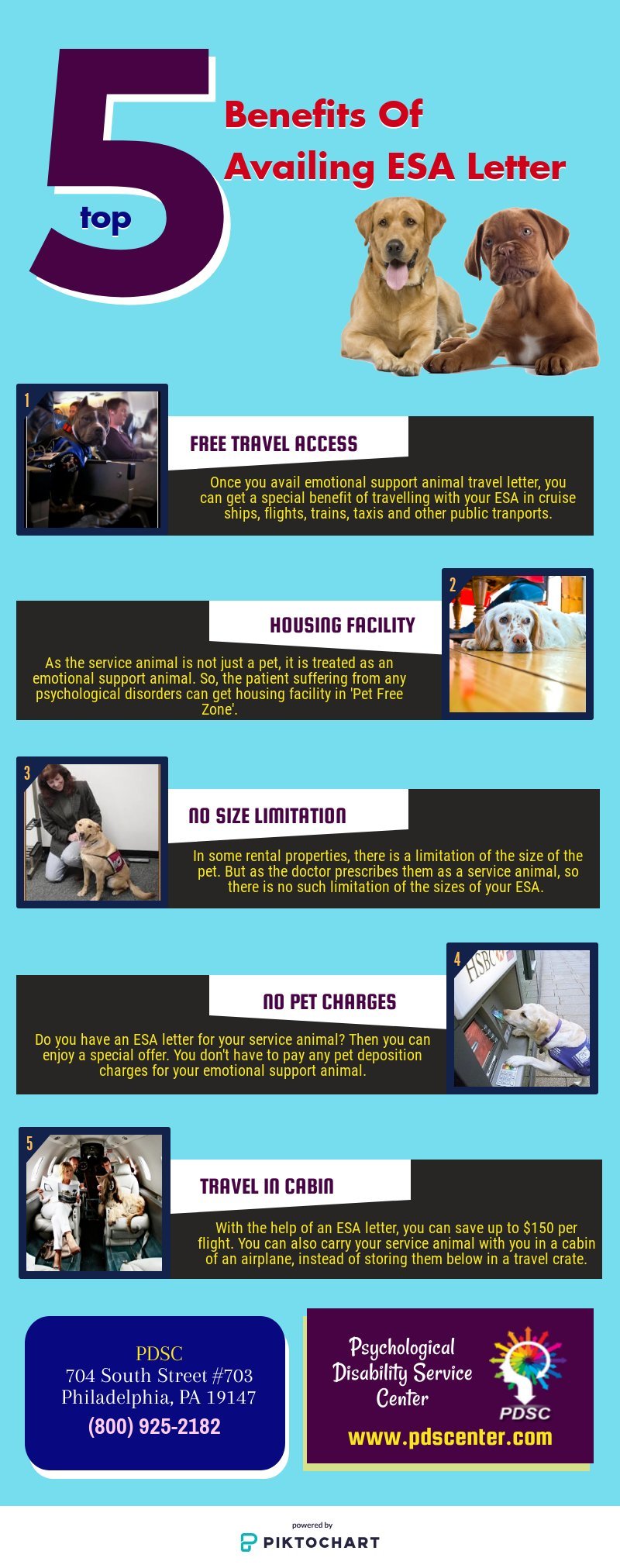 top 5 Benefits Of Availing ESA Letter

1

FREE TRAVEL ACCESS

Once you avail emotional support animal travel letter, you can get a special benefit of travelling with your ESA in cruise ships, flights, trains, taxis and other public tranports.

2

HOUSING FACILITY

As the service animal is not just a pet, it is treated as an emotional support animal. So, the patient suffering from any psychological disorders can get housing facility in 'Pet Free Zone'.

3

NO SIZE LIMITATION

In some rental properties, there is a limitation of the size of the pet. But as the doctor prescribes them as a service animal, so there is no such limitation of the sizes of your ESA.

4

HSBC

NO PET CHARGES

Do you have an ESA letter for your service animal? Then you can enjoy a special offer. You don't have to pay any pet deposition charges for your emotional support animal.

5

TRAVEL IN CABIN

With the help of an ESA letter, you can save up to $150 per flight. You can also carry your service animal with you in a cabin of an airplane, instead of storing them below in a travel crate.

PDSC
704 South Street #703
Philadelphia, PA 19147
(800) 925-2182

Psychological Disability Service Center
PDSC
www.pdscenter.com

powered by
PIKTOCHART