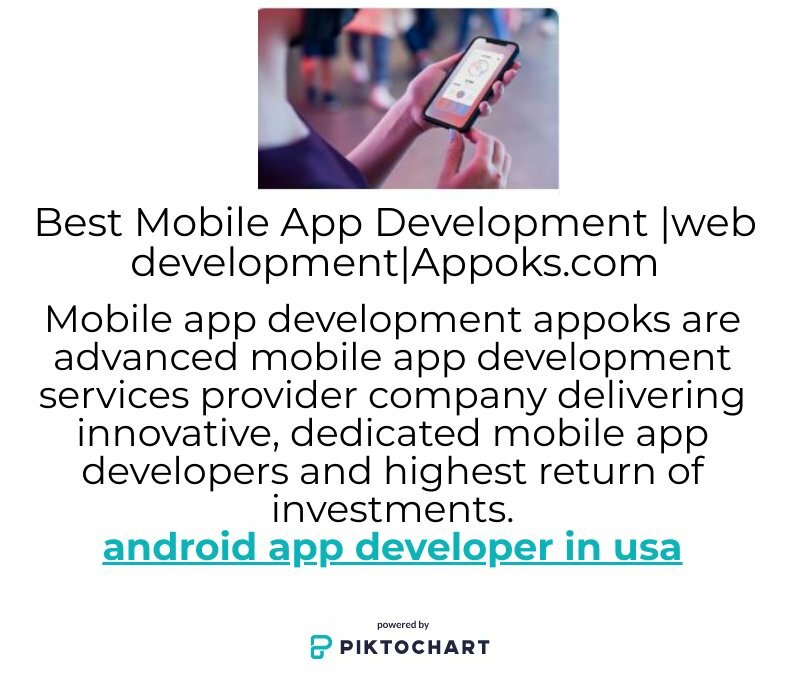 Best Mobile App Development |web development|Appoks.com

Mobile app development appoks are advanced mobile app development services provider company delivering innovative, dedicated mobile app developers and highest return of investments.

android app developer in usa

powered by
PIKTOCHART