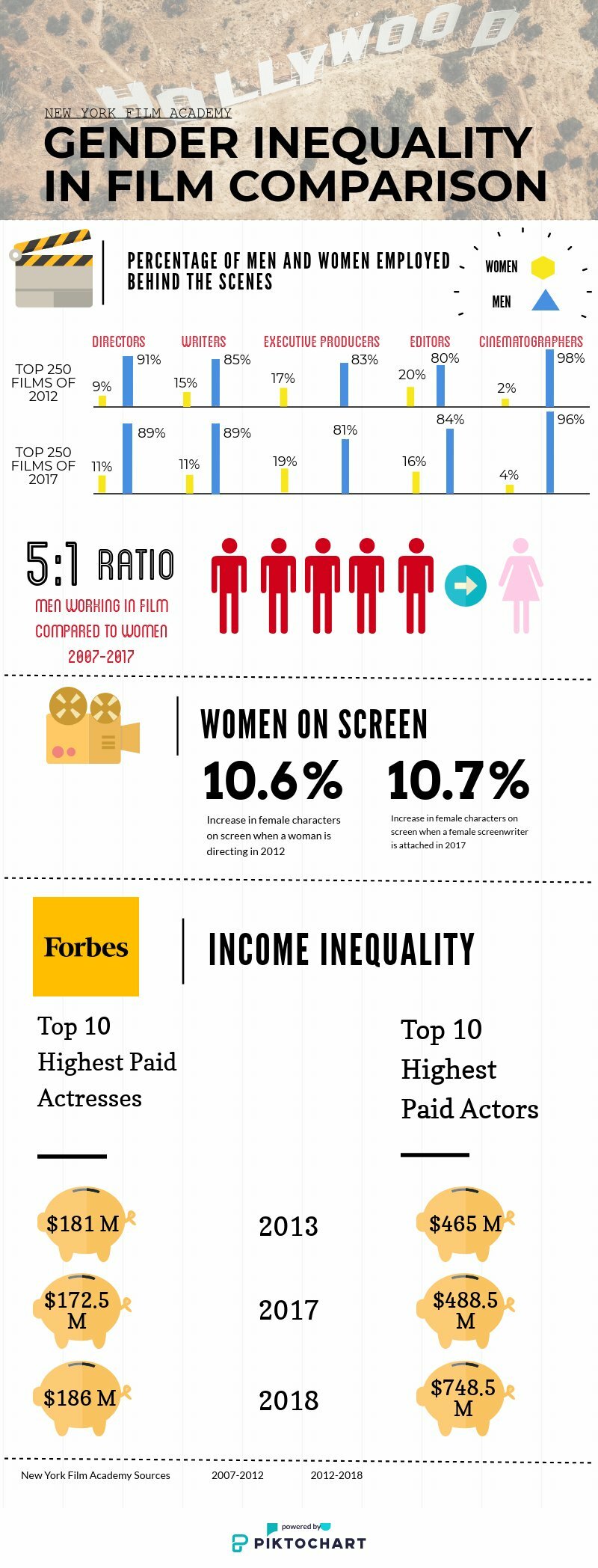 HOLLYWOOD

NEW YORK FILM ACADEMY

GENDER INEQUALITY IN FILM COMPARISON

PERCENTAGE OF MEN AND WOMEN EMPLOYED BEHIND THE SCENES

WOMEN

MEN

DIRECTORS WRITERS EXECUTIVE PRODUCERS EDITORS CINEMATOGRAPHERS

TOP 250 FILMS OF 2012

9% 91% 15% 85% 17% 83% 20% 80% 2% 98%

TOP 250 FILMS OF 2017

11% 89% 11% 89% 19% 81% 16% 84% 4% 96%

5:1 RATIO

MEN WORKING IN FILM COMPARED TO WOMEN 2007-2017

WOMEN ON SCREEN

10.6%

Increase in female characters on screen when a woman is directing in 2012

10.7%

Increase in female characters on screen when a female screenwriter is attached in 2017

Forbes

INCOME INEQUALITY

Top 10 Highest Paid Actresses

Top 10 Highest Paid Actors

$181 M 2013 $465 M

$172.5 M 2017 $488.5 M

$186 M 2018 $748.5 M

New York Film Academy Sources 2007-2012 2012-2018

powered by PIKTOCHART