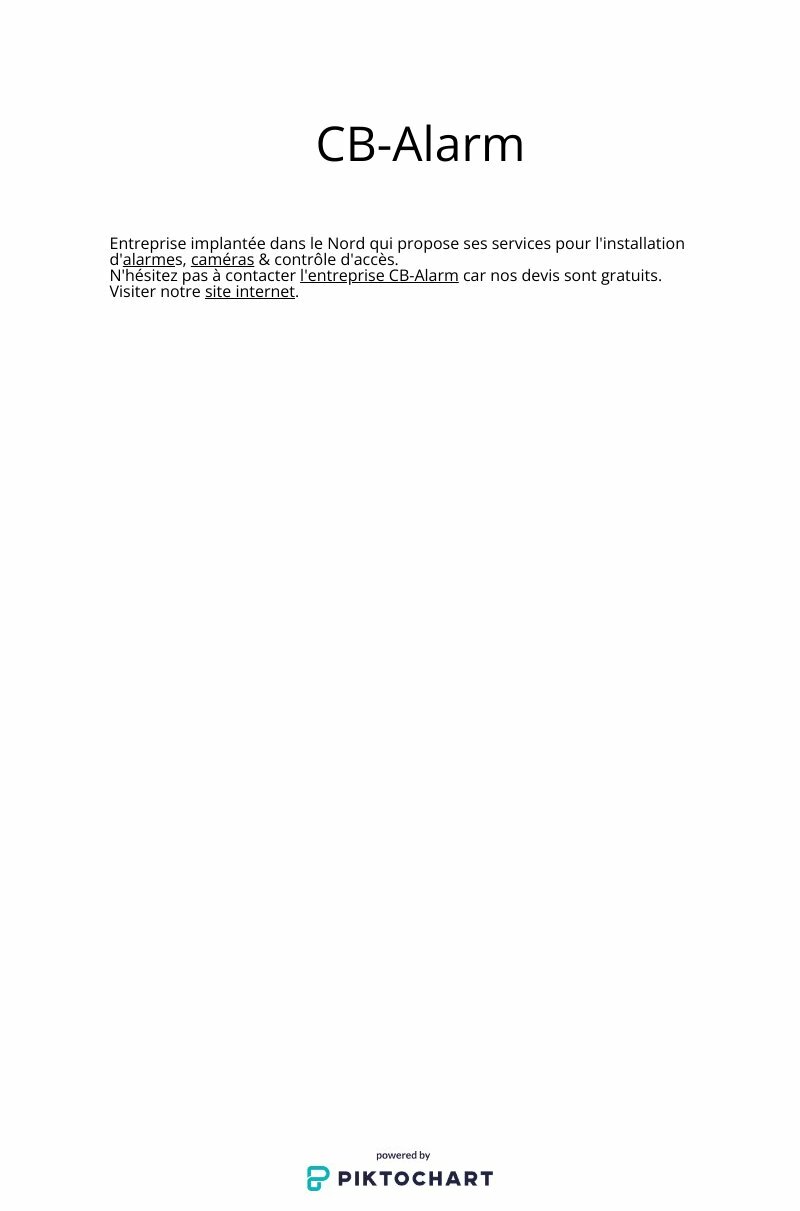 CB-Alarm

Entreprise implantée dans le Nord qui propose ses services pour l'installation d'alarmes, caméras & contrôle d'accès.
N'hésitez pas à contacter l'entreprise CB-Alarm car nos devis sont gratuits.
Visiter notre site internet.

powered by
PIKTOCHART