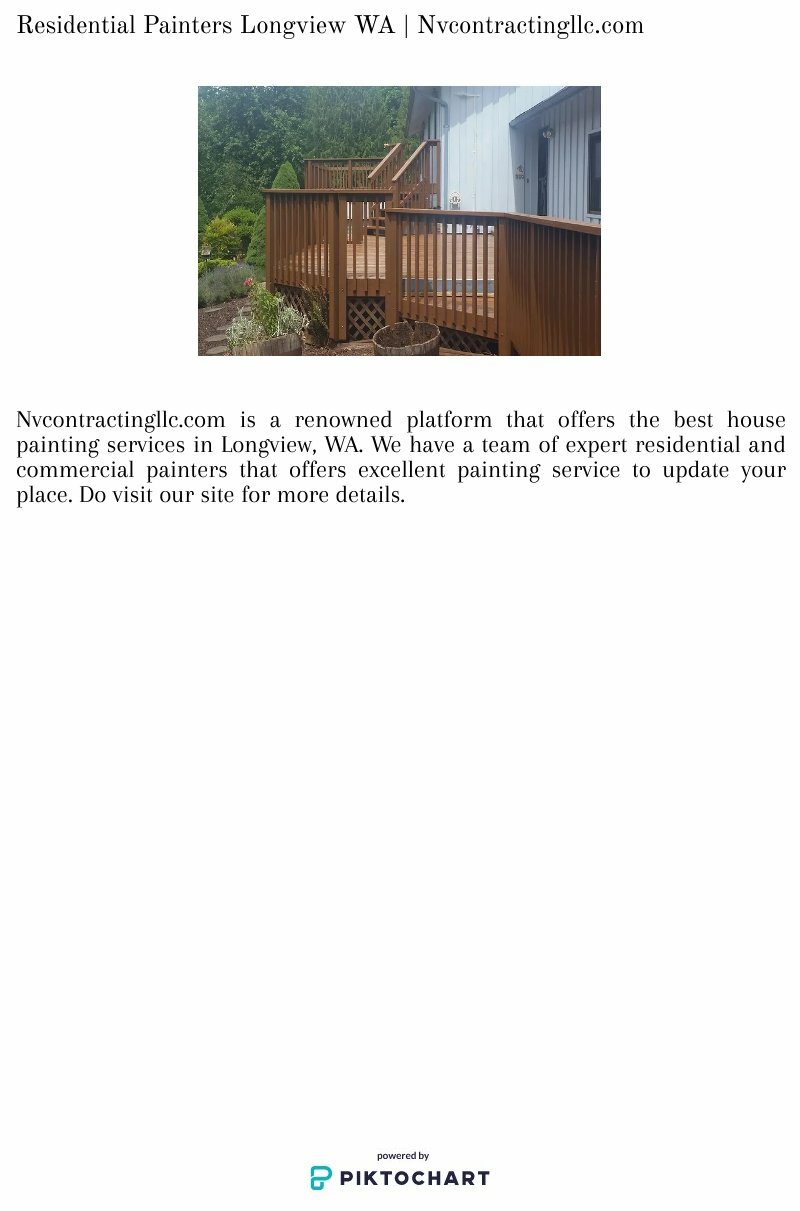 Residential Painters Longview WA | Nvcontractingllc.com

Nvcontractingllc.com is a renowned platform that offers the best house painting services in Longview, WA. We have a team of expert residential and commercial painters that offers excellent painting service to update your place. Do visit our site for more details.

powered by
PIKTOCHART