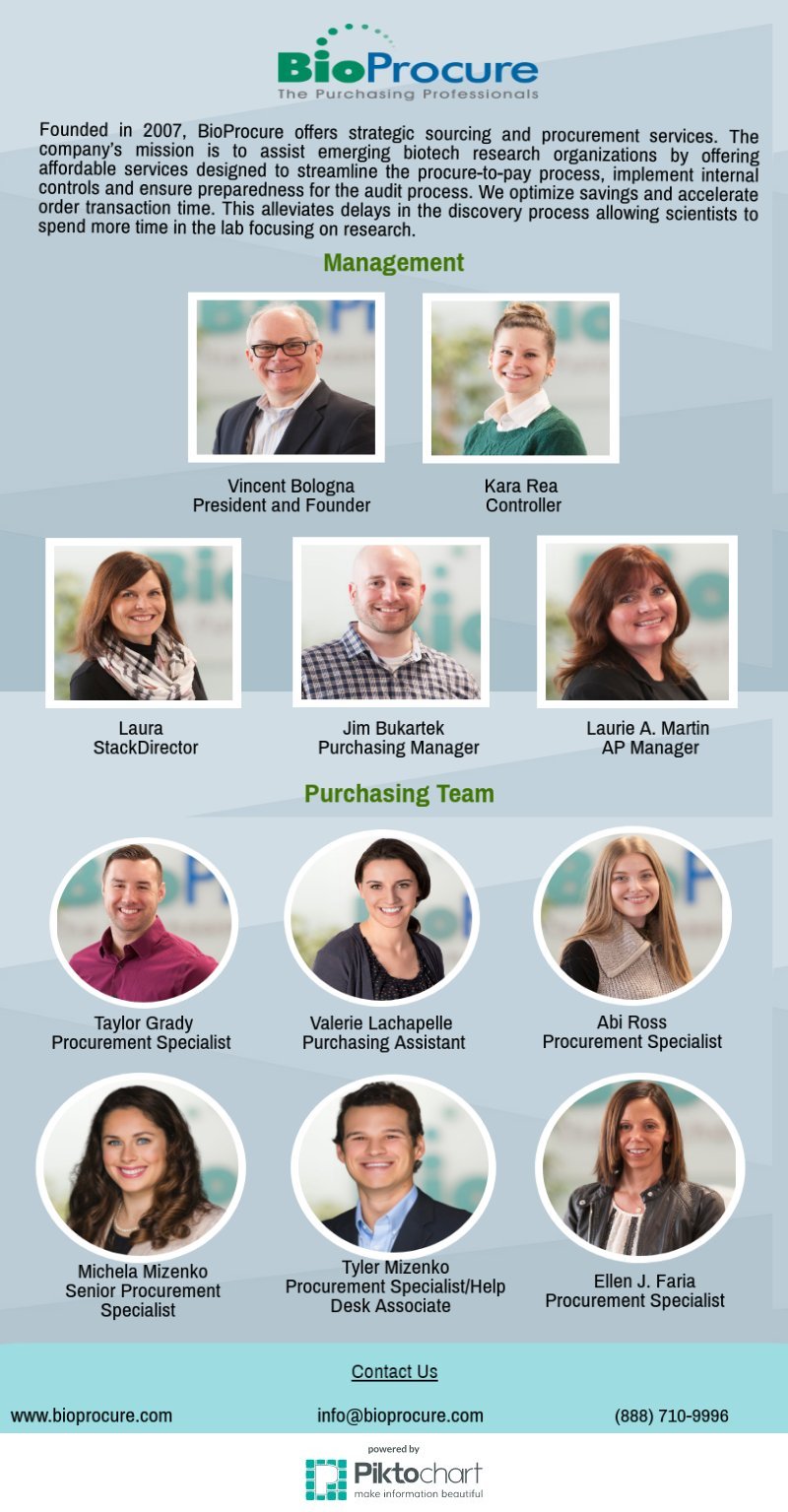 BioProcure
The Purchasing Professionals

Founded in 2007, BioProcure offers strategic sourcing and procurement services. The company's mission is to assist emerging biotech research organizations by offering affordable services designed to streamline the procure-to-pay process, implement internal controls and ensure preparedness for the audit process. We optimize savings and accelerate order transaction time. This alleviates delays in the discovery process allowing scientists to spend more time in the lab focusing on research.

Management

Vincent Bologna
President and Founder

Kara Rea
Controller

Laura
StackDirector

Jim Bukartek
Purchasing Manager

Laurie A. Martin
AP Manager

Purchasing Team

Taylor Grady
Procurement Specialist

Valerie Lachapelle
Purchasing Assistant

Abi Ross
Procurement Specialist

Michela Mizenko
Senior Procurement Specialist

Tyler Mizenko
Procurement Specialist/Help Desk Associate

Ellen J. Faria
Procurement Specialist

Contact Us

www.bioprocure.com

info@bioprocure.com

(888) 710-9996

powered by
Piktochart
make information beautiful