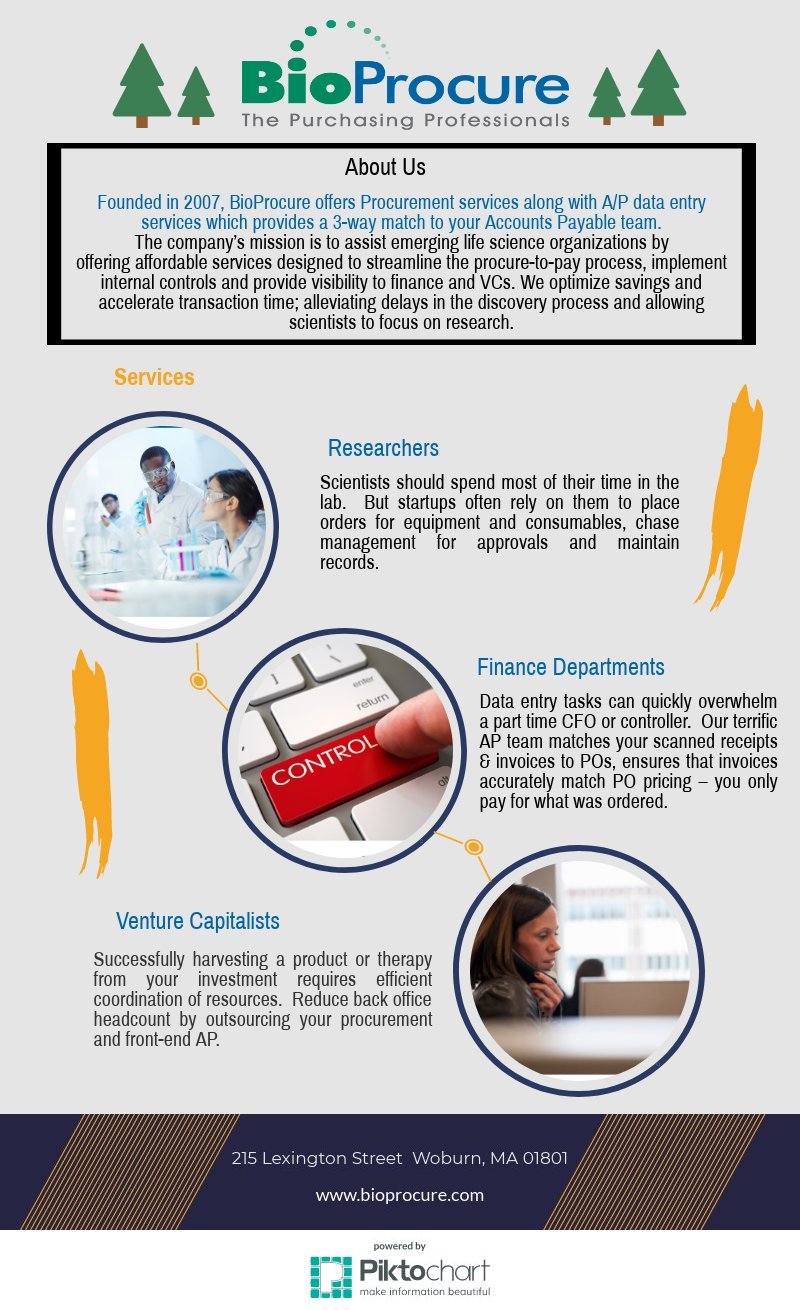 BioProcure
The Purchasing Professionals

About Us

Founded in 2007, BioProcure offers Procurement services along with A/P data entry services which provides a 3-way match to your Accounts Payable team.
The company's mission is to assist emerging life science organizations by offering affordable services designed to streamline the procure-to-pay process, implement internal controls and provide visibility to finance and VCs. We optimize savings and accelerate transaction time; alleviating delays in the discovery process and allowing scientists to focus on research.

Services

Researchers

Scientists should spend most of their time in the lab. But startups often rely on them to place orders for equipment and consumables, chase management for approvals and maintain records.

enter
return
CONTROL

Finance Departments

Data entry tasks can quickly overwhelm a part time CFO or controller. Our terrific AP team matches your scanned receipts & invoices to POs, ensures that invoices accurately match PO pricing – you only pay for what was ordered.

Venture Capitalists

Successfully harvesting a product or therapy from your investment requires efficient coordination of resources. Reduce back office headcount by outsourcing your procurement and front-end AP.

215 Lexington Street Woburn, MA 01801

www.bioprocure.com

powered by
Piktochart
make information beautiful