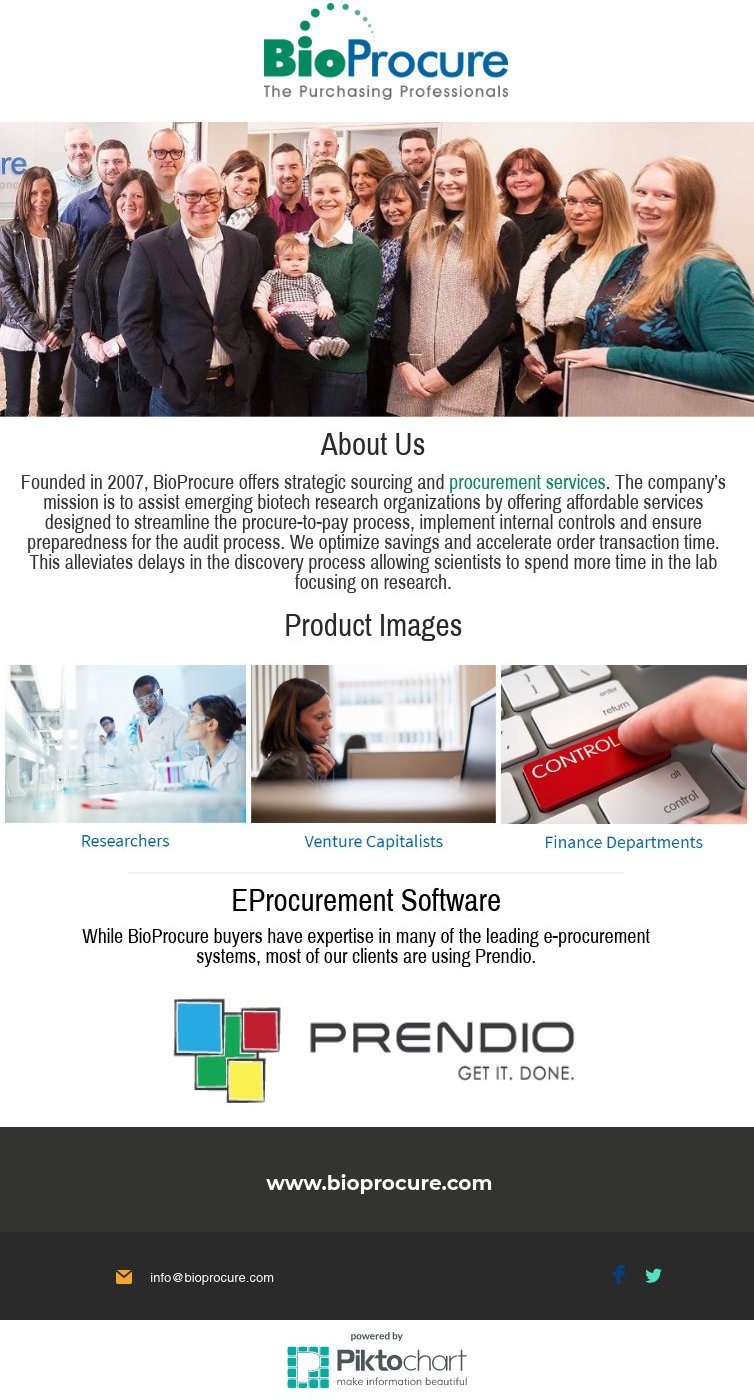 BioProcure
The Purchasing Professionals

About Us

Founded in 2007, BioProcure offers strategic sourcing and procurement services. The company's mission is to assist emerging biotech research organizations by offering affordable services designed to streamline the procure-to-pay process, implement internal controls and ensure preparedness for the audit process. We optimize savings and accelerate order transaction time. This alleviates delays in the discovery process allowing scientists to spend more time in the lab focusing on research.

Product Images

enter
return
CONTROL
alt
control

Researchers

Venture Capitalists

Finance Departments

EProcurement Software

While BioProcure buyers have expertise in many of the leading e-procurement systems, most of our clients are using Prendio.

PRENDIO
GET IT. DONE.

www.bioprocure.com

info@bioprocure.com

powered by
Piktochart
make information beautiful