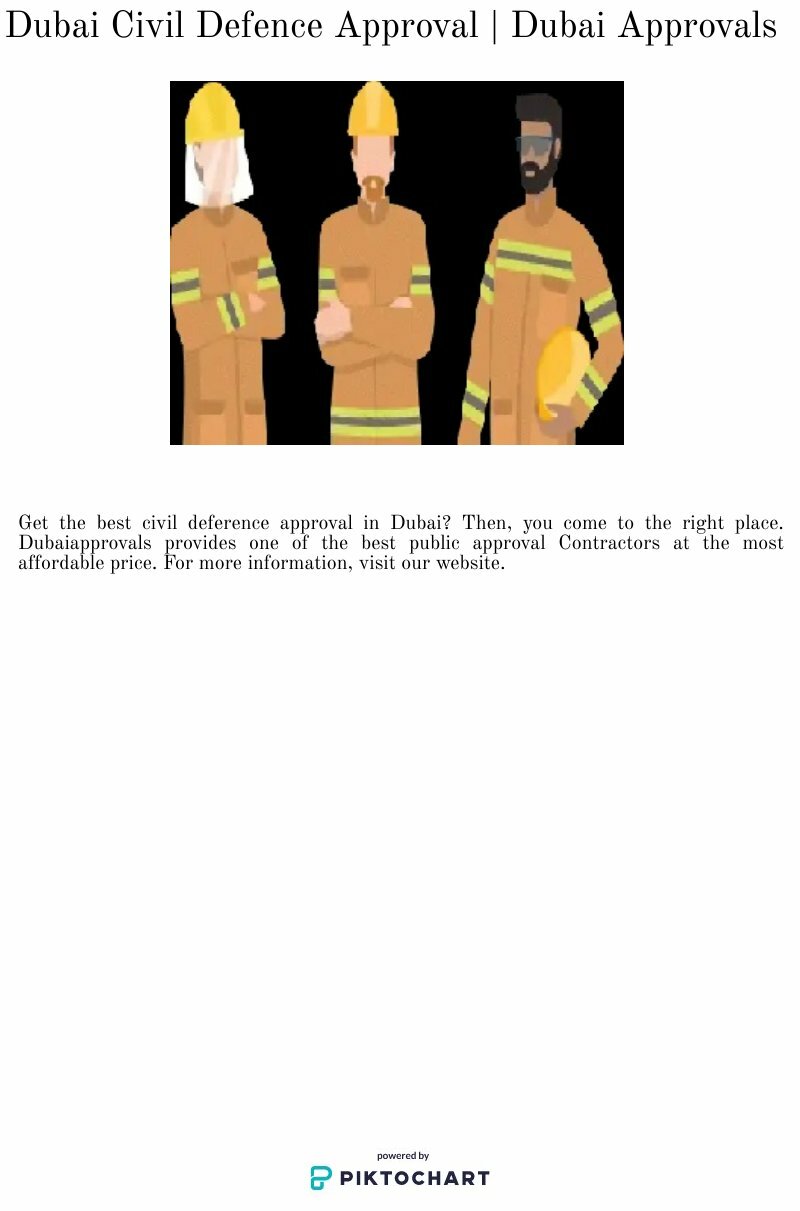 Dubai Civil Defence Approval | Dubai Approvals

Get the best civil deference approval in Dubai? Then, you come to the right place. Dubaiapprovals provides one of the best public approval Contractors at the most affordable price. For more information, visit our website.

powered by
PIKTOCHART