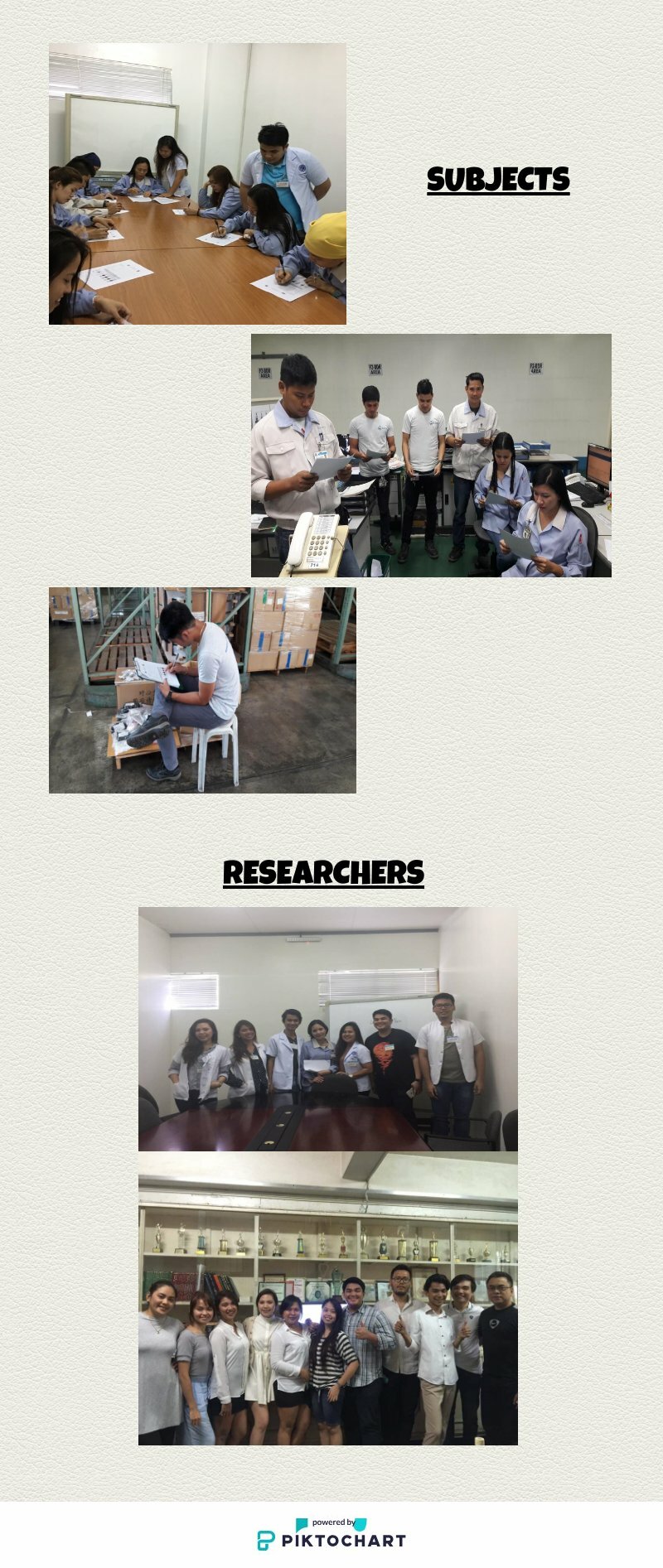 SUBJECTS

RESEARCHERS

powered by
PIKTOCHART