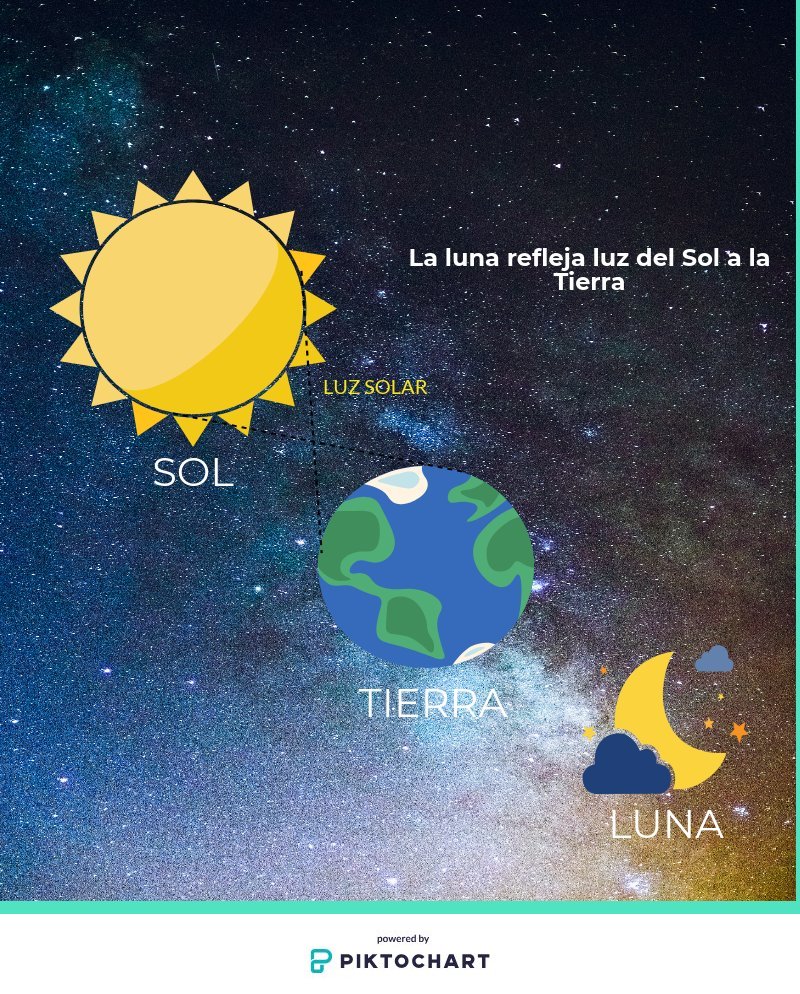 La luna refleja luz del Sol a la Tierra

LUZ SOLAR

SOL

TIERRA

LUNA

powered by
PIKTOCHART