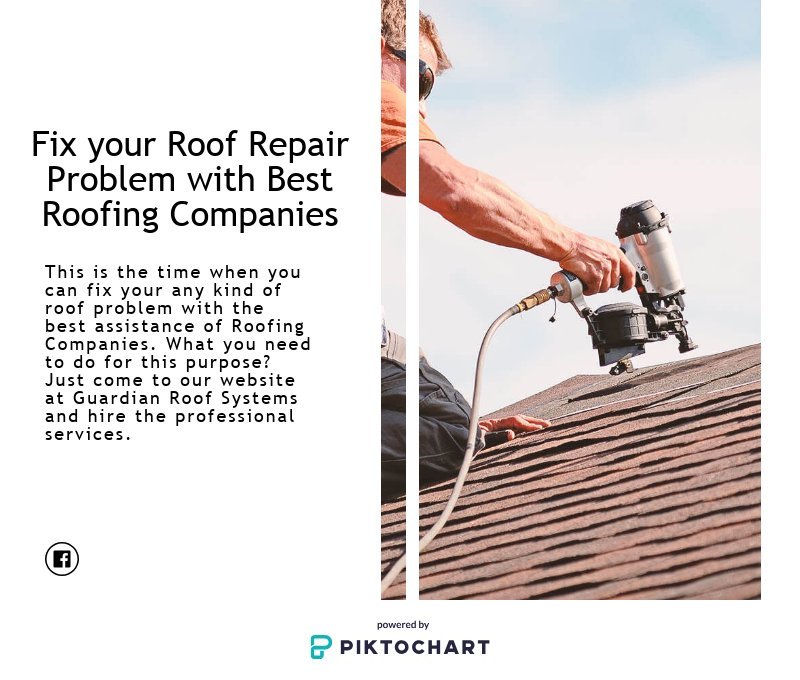 Fix your Roof Repair Problem with Best Roofing Companies

This is the time when you can fix your any kind of roof problem with the best assistance of Roofing Companies. What you need to do for this purpose? Just come to our website at Guardian Roof Systems and hire the professional services.

powered by
PIKTOCHART