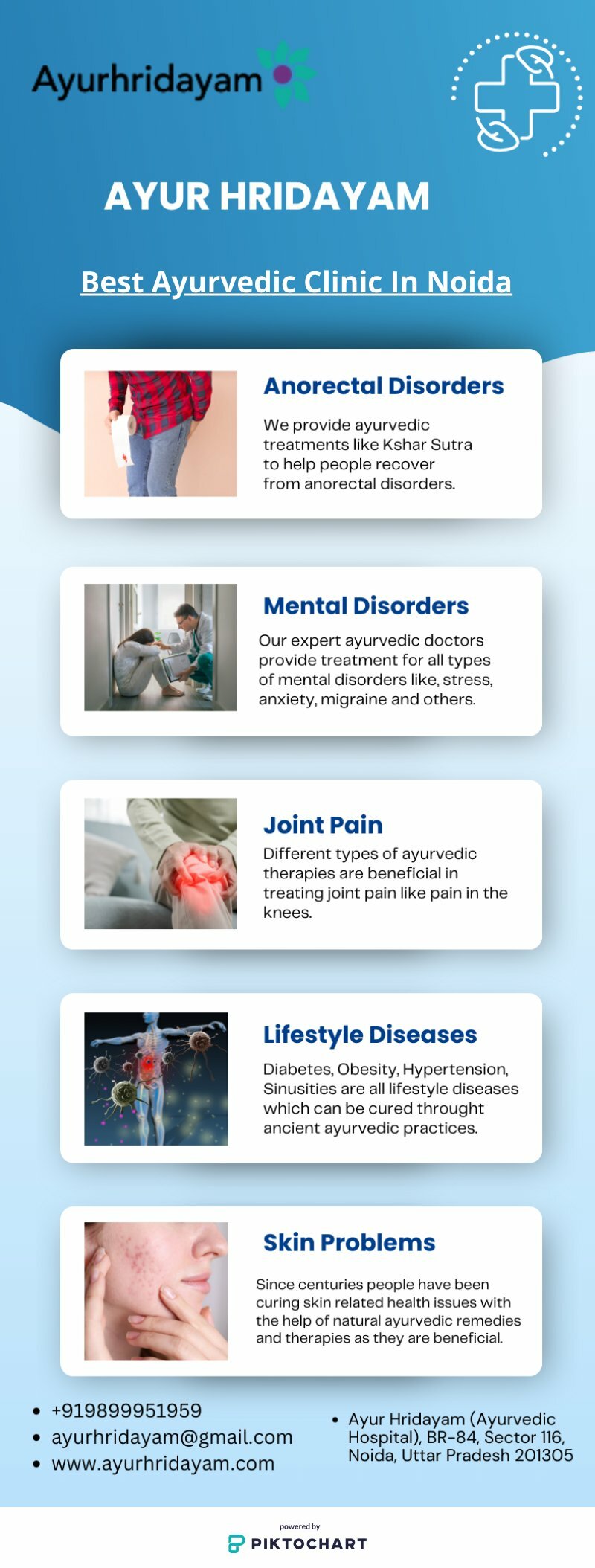 Ayurhridayam

AYUR HRIDAYAM

Best Ayurvedic Clinic In Noida

Anorectal Disorders

We provide ayurvedic treatments like Kshar Sutra to help people recover from anorectal disorders.

Mental Disorders

Our expert ayurvedic doctors provide treatment for all types of mental disorders like, stress, anxiety, migraine and others.

Joint Pain

Different types of ayurvedic therapies are beneficial in treating joint pain like pain in the knees.

Lifestyle Diseases

Diabetes, Obesity, Hypertension, Sinusities are all lifestyle diseases which can be cured throught ancient ayurvedic practices.

Skin Problems

Since centuries people have been curing skin related health issues with the help of natural ayurvedic remedies and therapies as they are beneficial.

• +919899951959
• ayurhridayam@gmail.com
• www.ayurhridayam.com

• Ayur Hridayam (Ayurvedic Hospital), BR-84, Sector 116, Noida, Uttar Pradesh 201305

powered by
PIKTOCHART