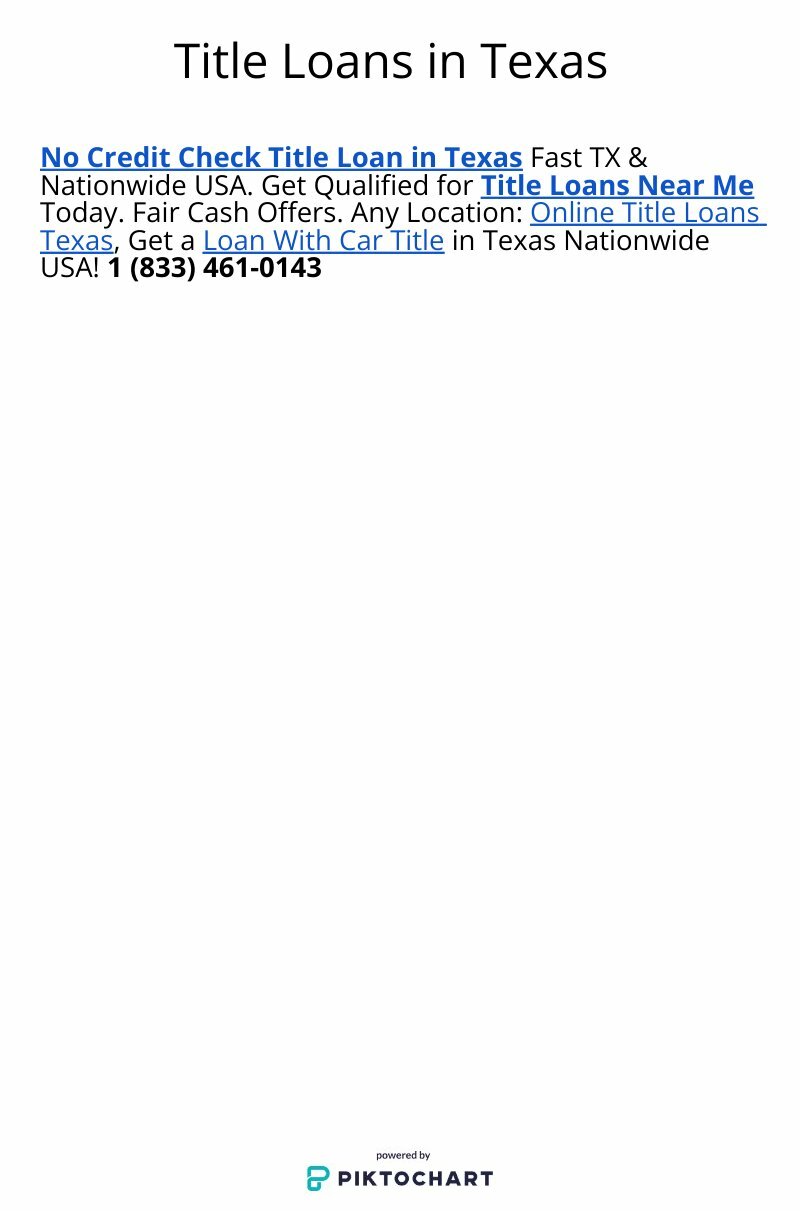 Title Loans in Texas

No Credit Check Title Loan in Texas Fast TX & Nationwide USA. Get Qualified for Title Loans Near Me Today. Fair Cash Offers. Any Location: Online Title Loans Texas, Get a Loan With Car Title in Texas Nationwide USA! 1 (833) 461-0143

powered by
PIKTOCHART