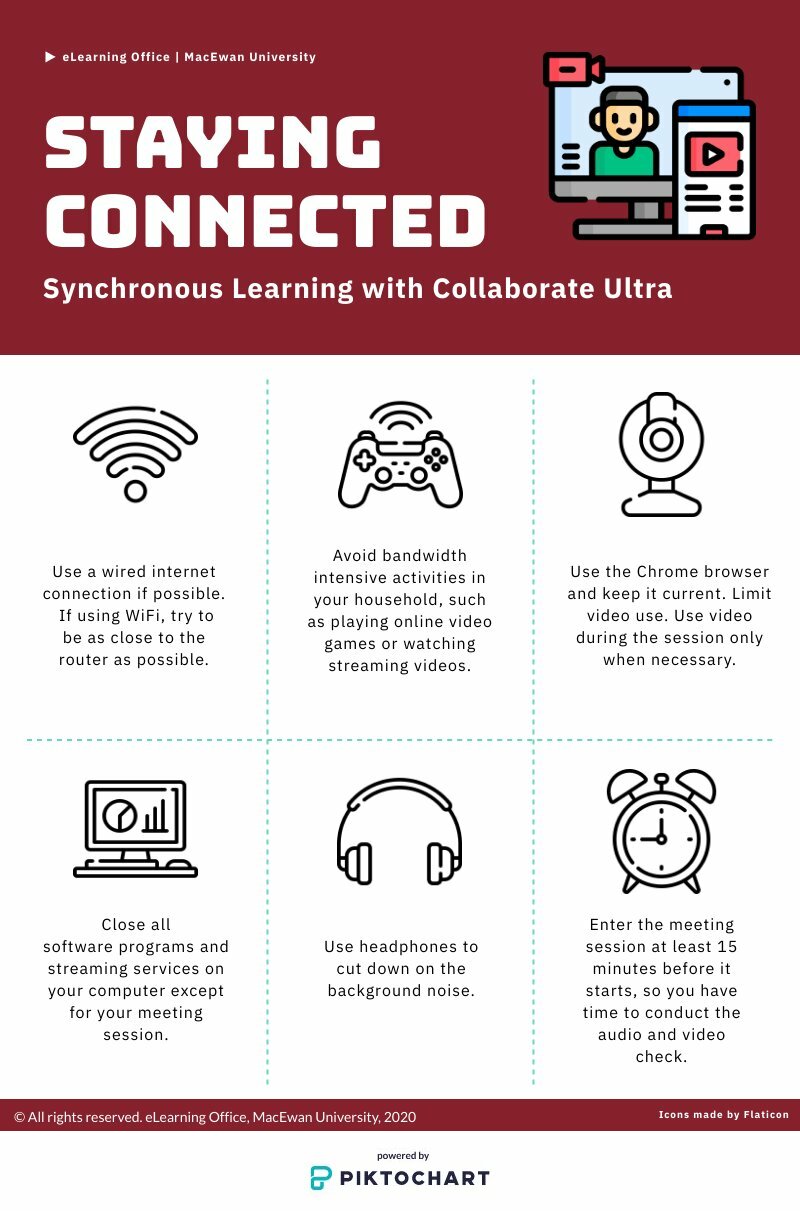 ▶ eLearning Office | MacEwan University

STAYING CONNECTED

Synchronous Learning with Collaborate Ultra

Use a wired internet connection if possible. If using WiFi, try to be as close to the router as possible.

Avoid bandwidth intensive activities in your household, such as playing online video games or watching streaming videos.

Use the Chrome browser and keep it current. Limit video use. Use video during the session only when necessary.

Close all software programs and streaming services on your computer except for your meeting session.

Use headphones to cut down on the background noise.

Enter the meeting session at least 15 minutes before it starts, so you have time to conduct the audio and video check.

© All rights reserved. eLearning Office, MacEwan University, 2020

Icons made by Flaticon

powered by
PIKTOCHART