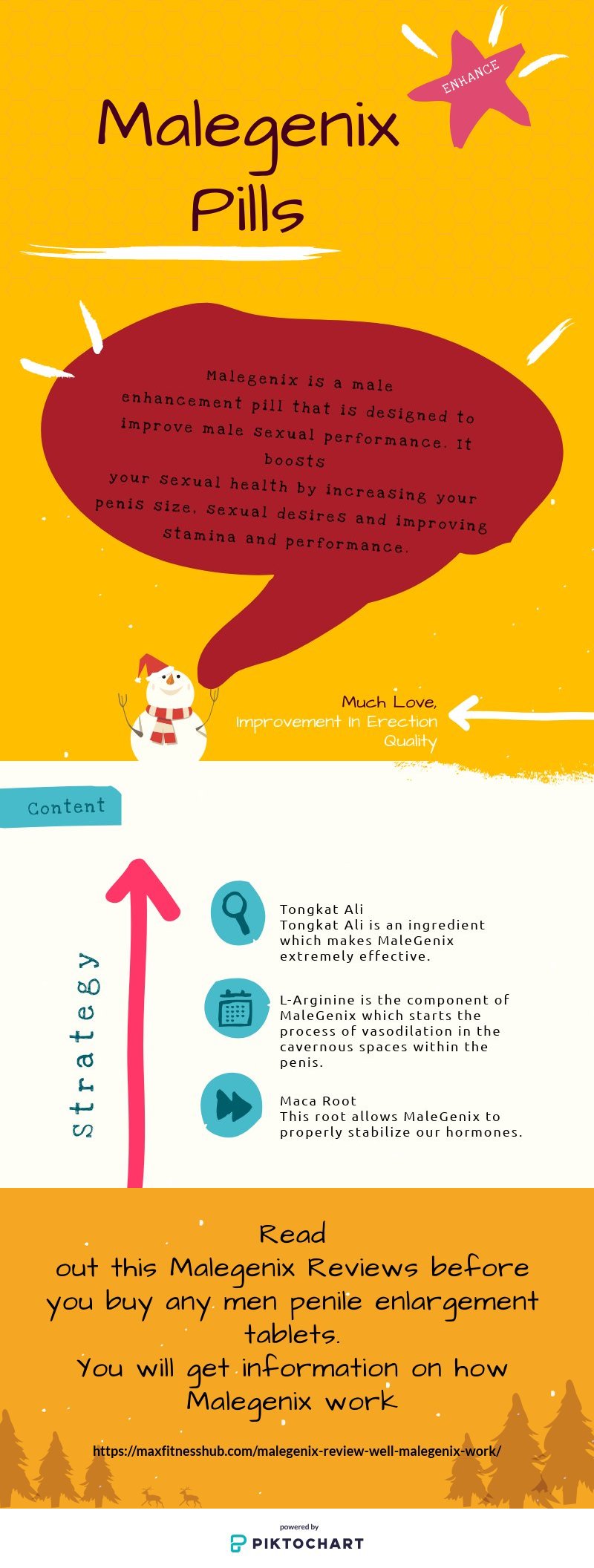 ENHANCE

Malegenix Pills

Malegenix is a male enhancement pill that is designed to improve male sexual performance. It boosts your sexual health by increasing your penis size, sexual desires and improving stamina and performance.

Much Love, Improvement In Erection Quality

Content

Strategy

Tongkat Ali
Tongkat Ali is an ingredient which makes MaleGenix extremely effective.

L-Arginine is the component of MaleGenix which starts the process of vasodilation in the cavernous spaces within the penis.

Maca Root
This root allows MaleGenix to properly stabilize our hormones.

Read out this Malegenix Reviews before you buy any men penile enlargement tablets.
You will get information on how Malegenix work

https://maxfitnesshub.com/malegenix-review-well-malegenix-work/

powered by
PIKTOCHART