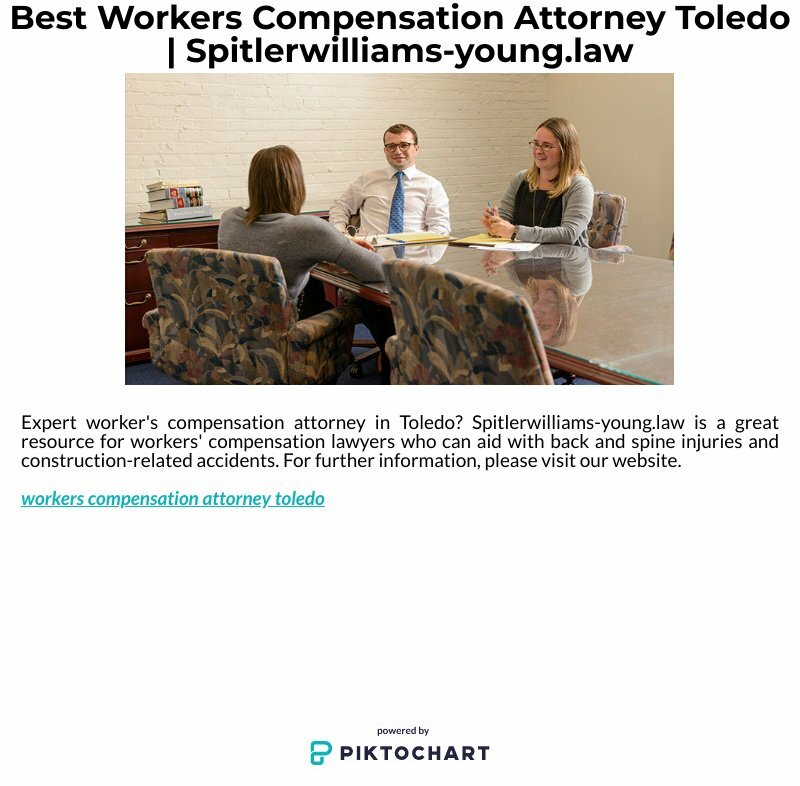 Best Workers Compensation Attorney Toledo | Spitlerwilliams-young.law

Expert worker's compensation attorney in Toledo? Spitlerwilliams-young.law is a great resource for workers' compensation lawyers who can aid with back and spine injuries and construction-related accidents. For further information, please visit our website.

workers compensation attorney toledo

powered by
PIKTOCHART