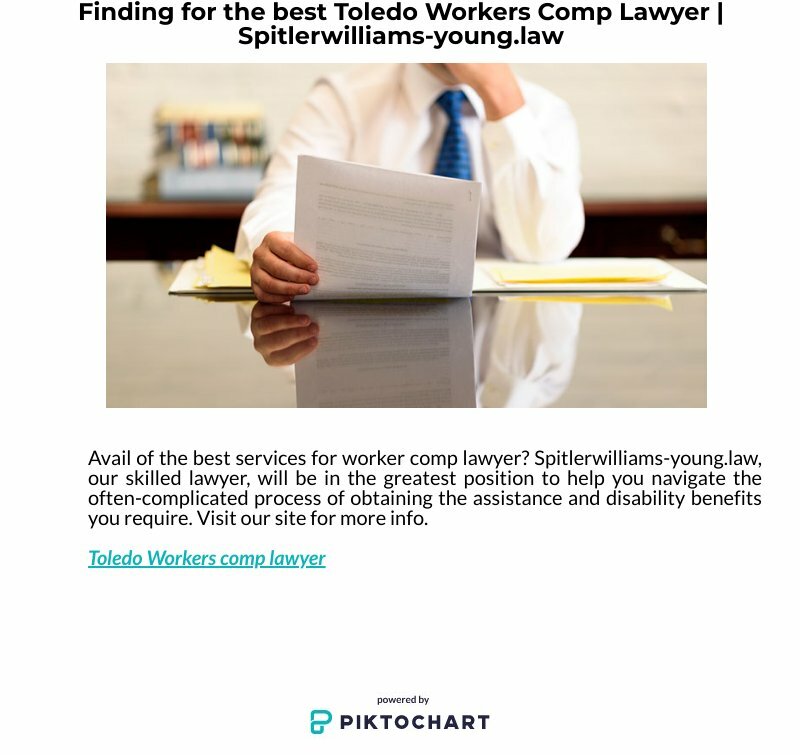 Finding for the best Toledo Workers Comp Lawyer | Spitlerwilliams-young.law

Avail of the best services for worker comp lawyer? Spitlerwilliams-young.law, our skilled lawyer, will be in the greatest position to help you navigate the often-complicated process of obtaining the assistance and disability benefits you require. Visit our site for more info.

Toledo Workers comp lawyer

powered by
PIKTOCHART