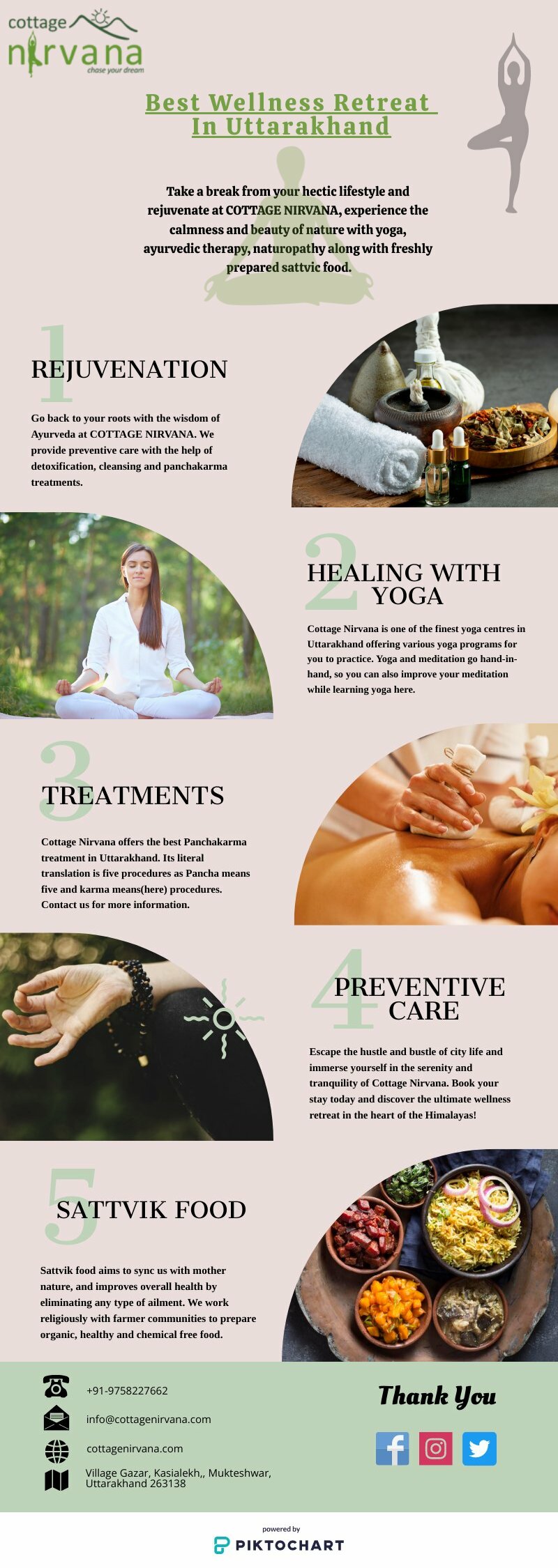 cottage nirvana
chase your dream

Best Wellness Retreat In Uttarakhand

Take a break from your hectic lifestyle and rejuvenate at COTTAGE NIRVANA, experience the calmness and beauty of nature with yoga, ayurvedic therapy, naturopathy along with freshly prepared sattvic food.

1

REJUVENATION

Go back to your roots with the wisdom of Ayurveda at COTTAGE NIRVANA. We provide preventive care with the help of detoxification, cleansing and panchakarma treatments.

2

HEALING WITH YOGA

Cottage Nirvana is one of the finest yoga centres in Uttarakhand offering various yoga programs for you to practice. Yoga and meditation go hand-in-hand, so you can also improve your meditation while learning yoga here.

3

TREATMENTS

Cottage Nirvana offers the best Panchakarma treatment in Uttarakhand. Its literal translation is five procedures as Pancha means five and karma means(here) procedures. Contact us for more information.

4

PREVENTIVE CARE

Escape the hustle and bustle of city life and immerse yourself in the serenity and tranquility of Cottage Nirvana. Book your stay today and discover the ultimate wellness retreat in the heart of the Himalayas!

5

SATTVIK FOOD

Sattvik food aims to sync us with mother nature, and improves overall health by eliminating any type of ailment. We work religiously with farmer communities to prepare organic, healthy and chemical free food.

+91-9758227662

info@cottagenirvana.com

cottagenirvana.com

Village Gazar, Kasialekh,, Mukteshwar, Uttarakhand 263138

Thank You

powered by
PIKTOCHART