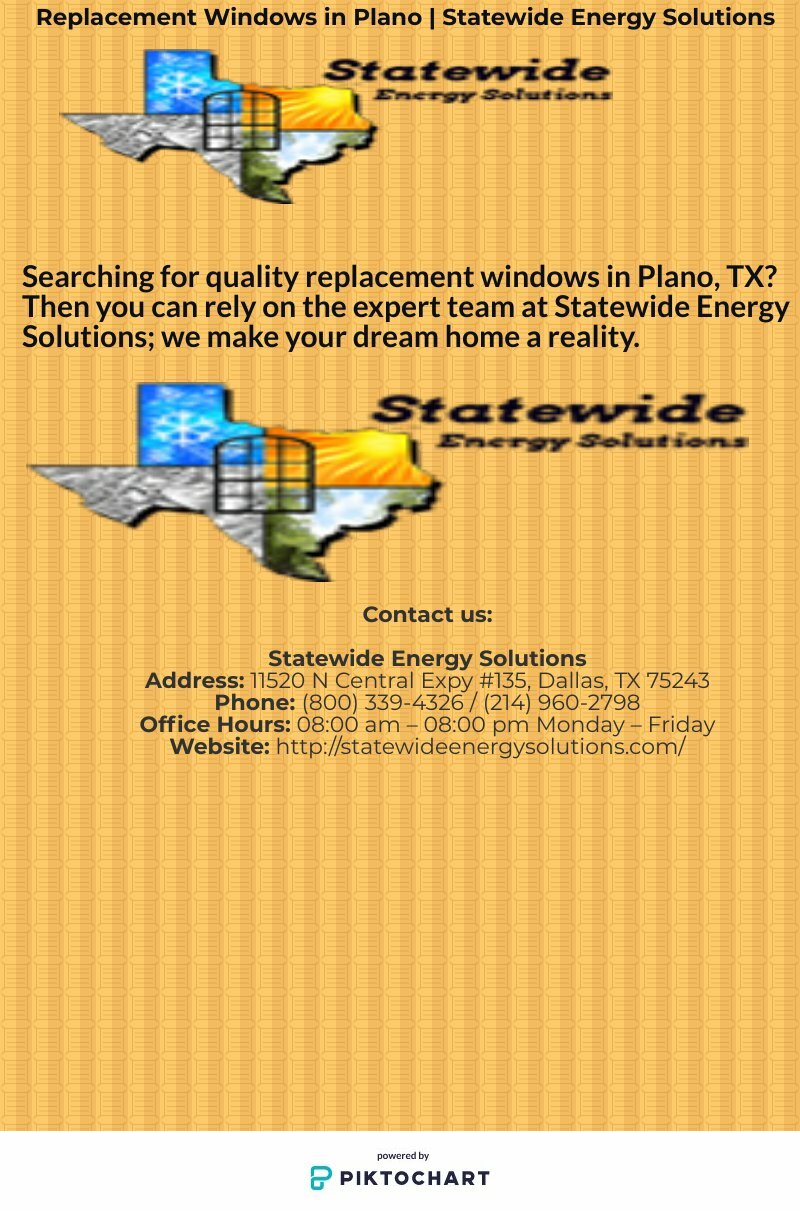 Replacement Windows in Plano | Statewide Energy Solutions

Statewide
Energy Solutions

Searching for quality replacement windows in Plano, TX? Then you can rely on the expert team at Statewide Energy Solutions; we make your dream home a reality.

Statewide
Energy Solutions

Contact us:

Statewide Energy Solutions
Address: 11520 N Central Expy #135, Dallas, TX 75243
Phone: (800) 339-4326 / (214) 960-2798
Office Hours: 08:00 am – 08:00 pm Monday – Friday
Website: http://statewideenergysolutions.com/

powered by
PIKTOCHART