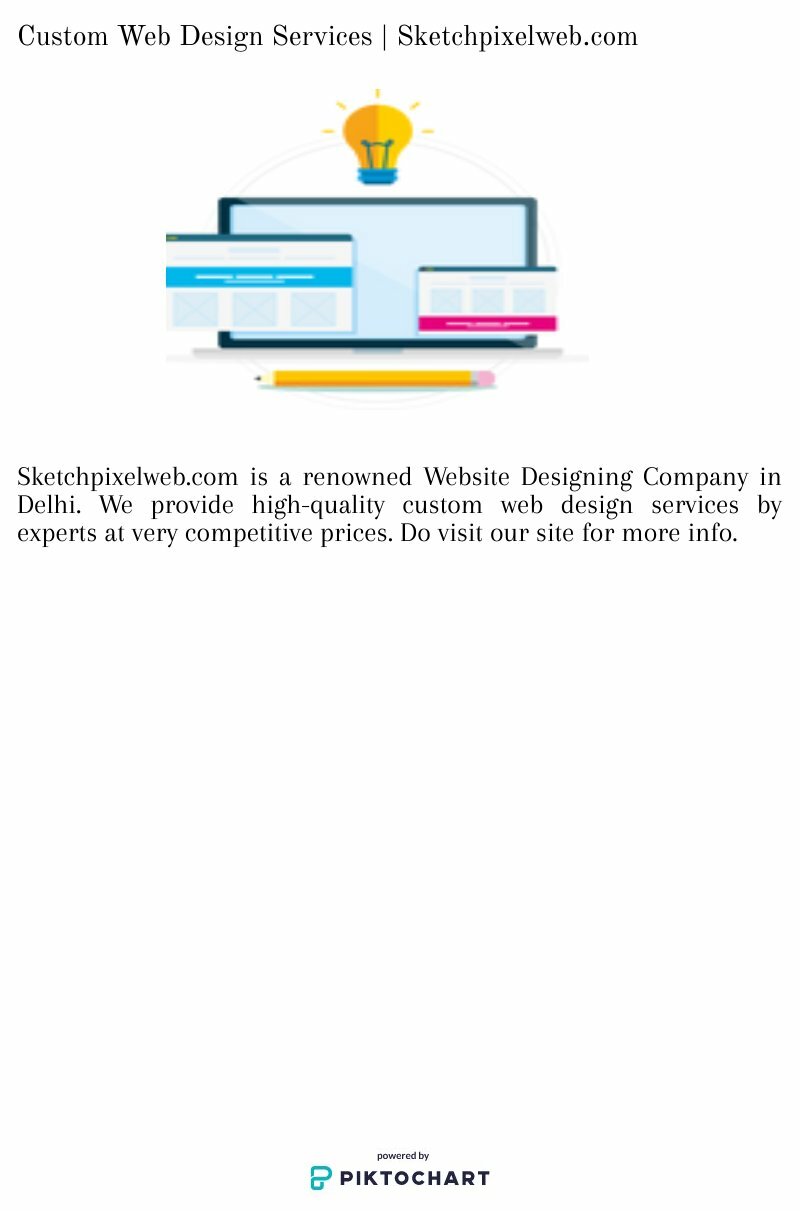 Custom Web Design Services | Sketchpixelweb.com

Sketchpixelweb.com is a renowned Website Designing Company in Delhi. We provide high-quality custom web design services by experts at very competitive prices. Do visit our site for more info.

powered by
PIKTOCHART