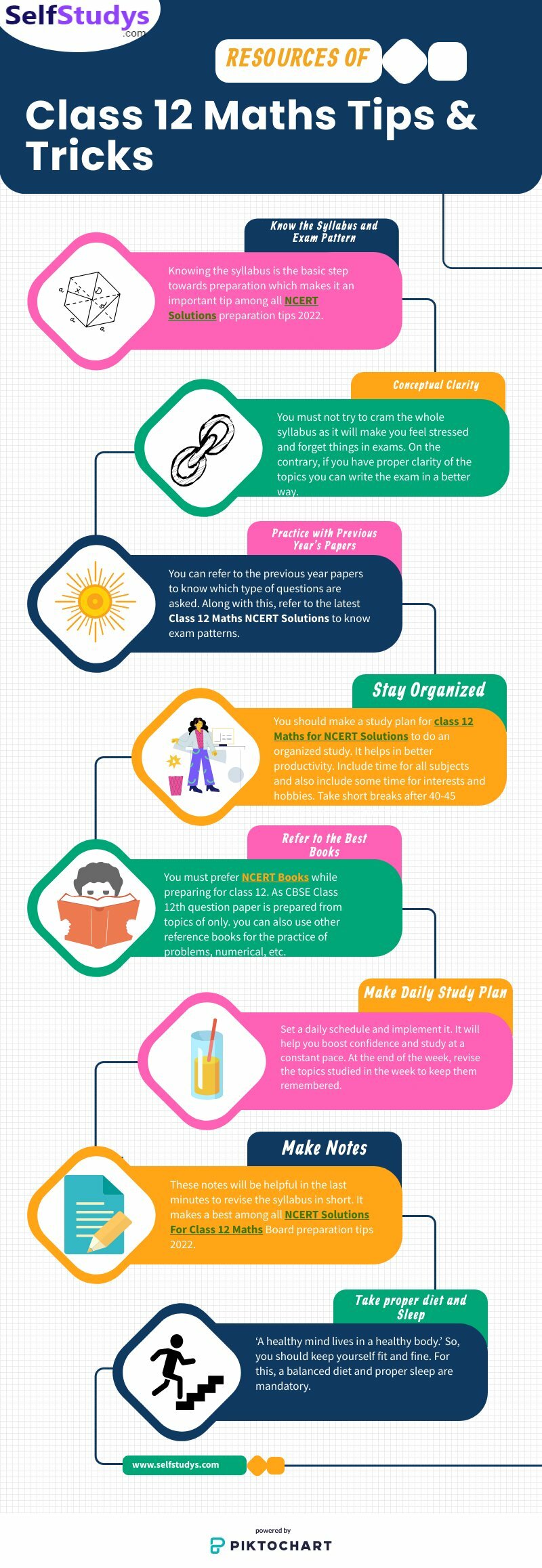 SelfStudys
.com

RESOURCES OF

Class 12 Maths Tips & Tricks

Know the Syllabus and Exam Pattern

Knowing the syllabus is the basic step towards preparation which makes it an important tip among all NCERT Solutions preparation tips 2022.

Conceptual Clarity

You must not try to cram the whole syllabus as it will make you feel stressed and forget things in exams. On the contrary, if you have proper clarity of the topics you can write the exam in a better way.

Practice with Previous Year's Papers

You can refer to the previous year papers to know which type of questions are asked. Along with this, refer to the latest Class 12 Maths NCERT Solutions to know exam patterns.

Stay Organized

You should make a study plan for class 12 Maths for NCERT Solutions to do an organized study. It helps in better productivity. Include time for all subjects and also include some time for interests and hobbies. Take short breaks after 40-45

Refer to the Best Books

You must prefer NCERT Books while preparing for class 12. As CBSE Class 12th question paper is prepared from topics of only. you can also use other reference books for the practice of problems, numerical, etc.

Make Daily Study Plan

Set a daily schedule and implement it. It will help you boost confidence and study at a constant pace. At the end of the week, revise the topics studied in the week to keep them remembered.

Make Notes

These notes will be helpful in the last minutes to revise the syllabus in short. It makes a best among all NCERT Solutions For Class 12 Maths Board preparation tips 2022.

Take proper diet and Sleep

'A healthy mind lives in a healthy body.' So, you should keep yourself fit and fine. For this, a balanced diet and proper sleep are mandatory.

www.selfstudys.com

powered by
PIKTOCHART