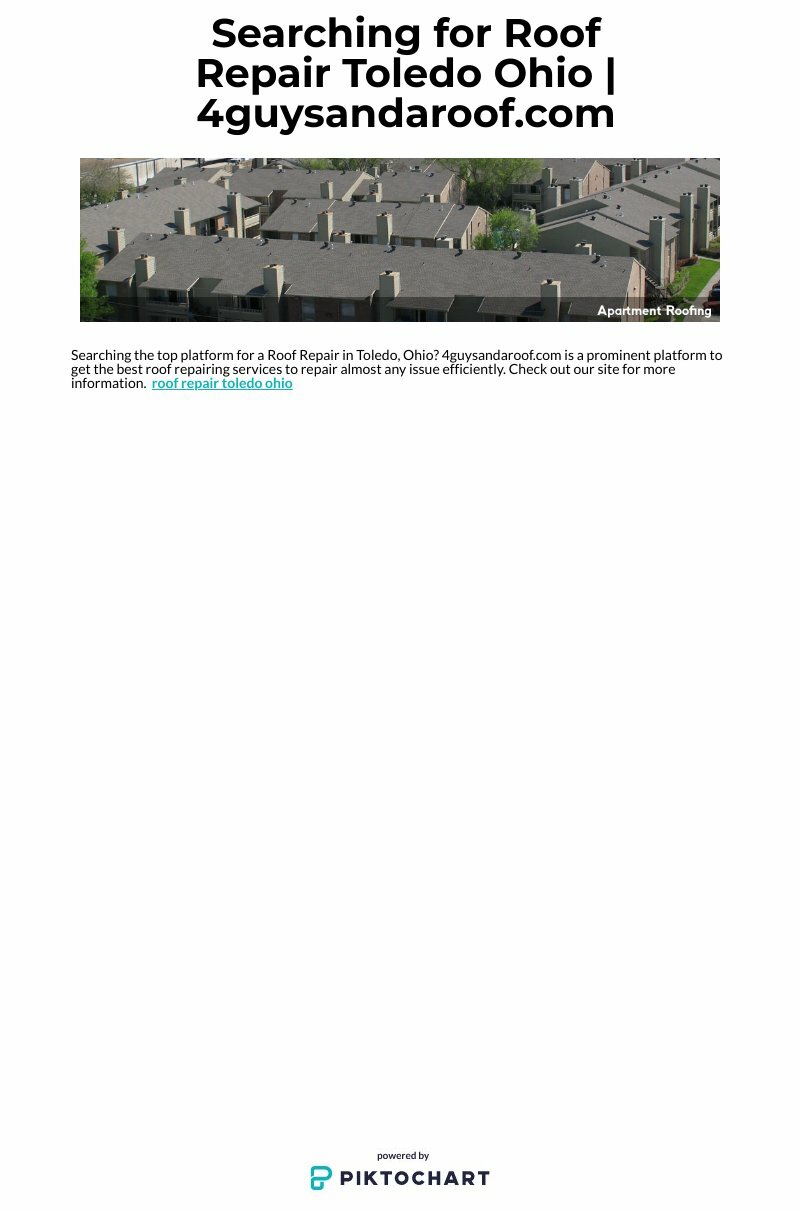 Searching for Roof Repair Toledo Ohio | 4guysandaroof.com

Apartment Roofing

Searching the top platform for a Roof Repair in Toledo, Ohio? 4guysandaroof.com is a prominent platform to get the best roof repairing services to repair almost any issue efficiently. Check out our site for more information. roof repair toledo ohio

powered by
PIKTOCHART