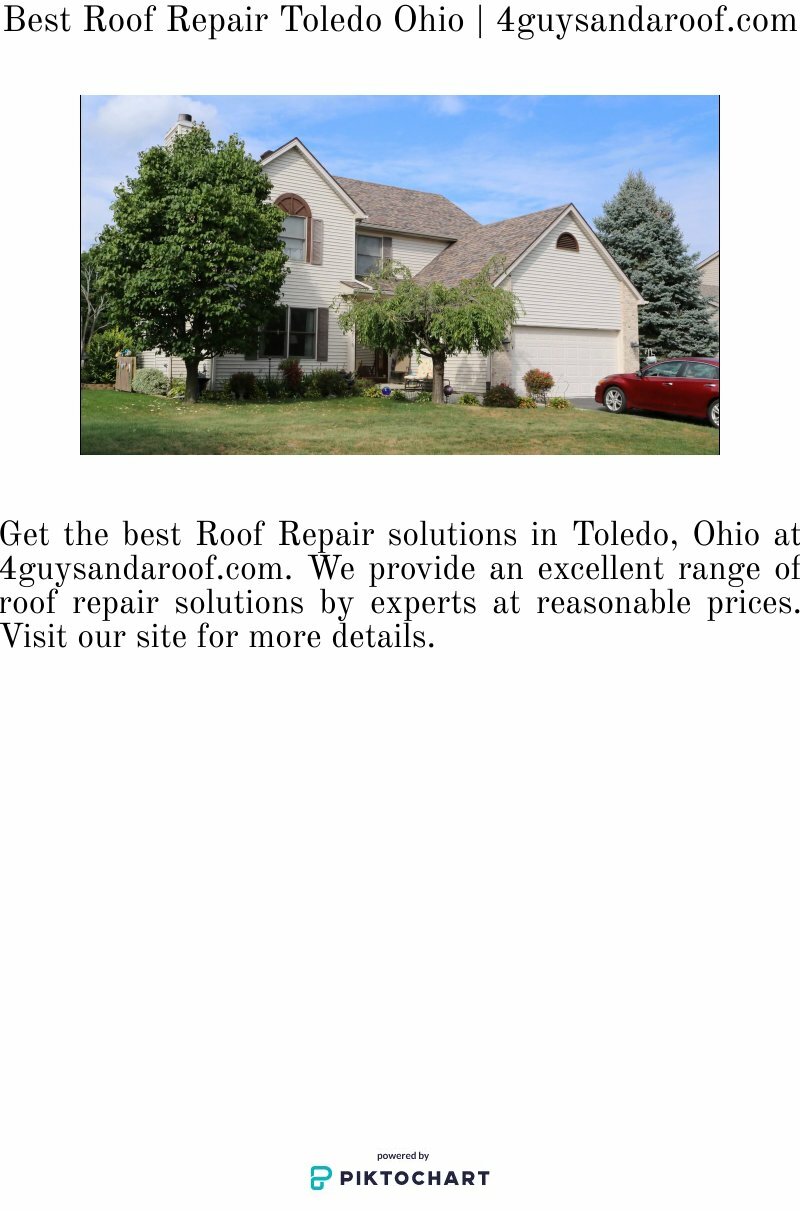 Best Roof Repair Toledo Ohio | 4guysandaroof.com

Get the best Roof Repair solutions in Toledo, Ohio at 4guysandaroof.com. We provide an excellent range of roof repair solutions by experts at reasonable prices. Visit our site for more details.

powered by
PIKTOCHART