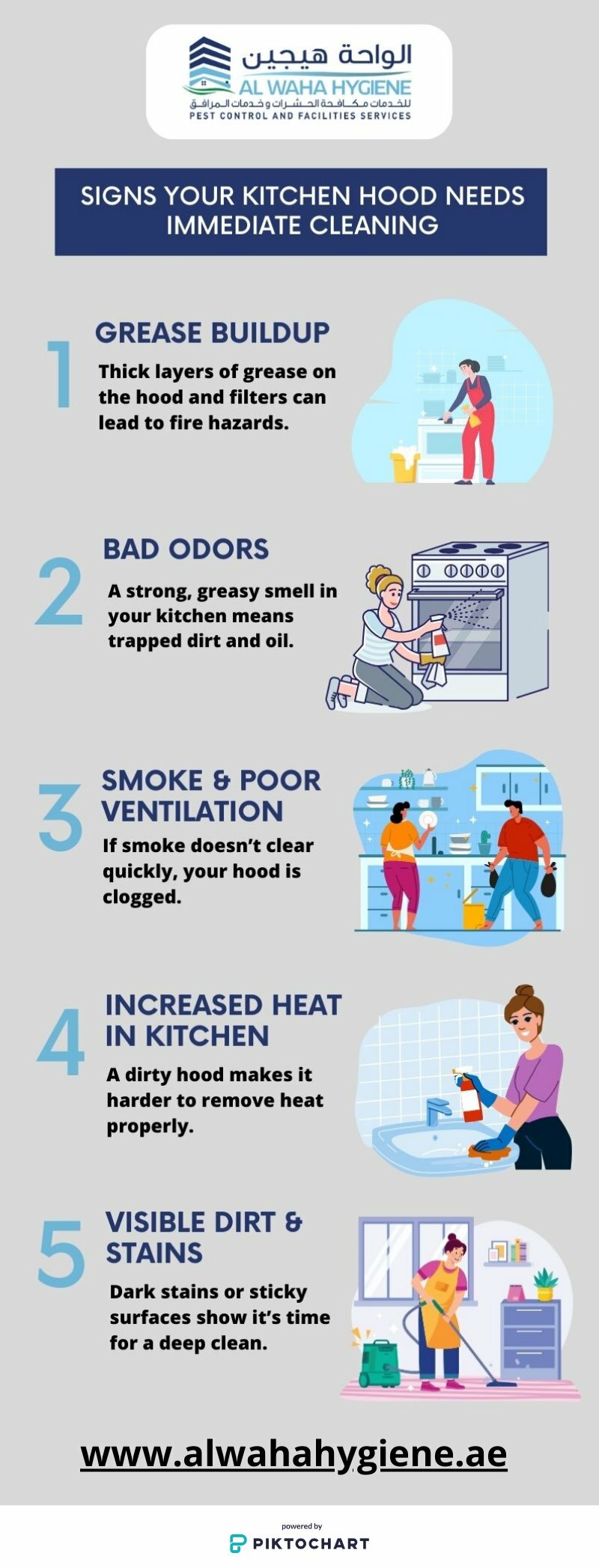 الواحة هيجين
AL WAHA HYGIENE
للخدمات مكافحة الحشرات وخدمات المرافق
PEST CONTROL AND FACILITIES SERVICES

SIGNS YOUR KITCHEN HOOD NEEDS IMMEDIATE CLEANING

1
GREASE BUILDUP
Thick layers of grease on the hood and filters can lead to fire hazards.

2
BAD ODORS
A strong, greasy smell in your kitchen means trapped dirt and oil.

3
SMOKE & POOR VENTILATION
If smoke doesn't clear quickly, your hood is clogged.

4
INCREASED HEAT IN KITCHEN
A dirty hood makes it harder to remove heat properly.

5
VISIBLE DIRT & STAINS
Dark stains or sticky surfaces show it's time for a deep clean.

www.alwahahygiene.ae

powered by
PIKTOCHART